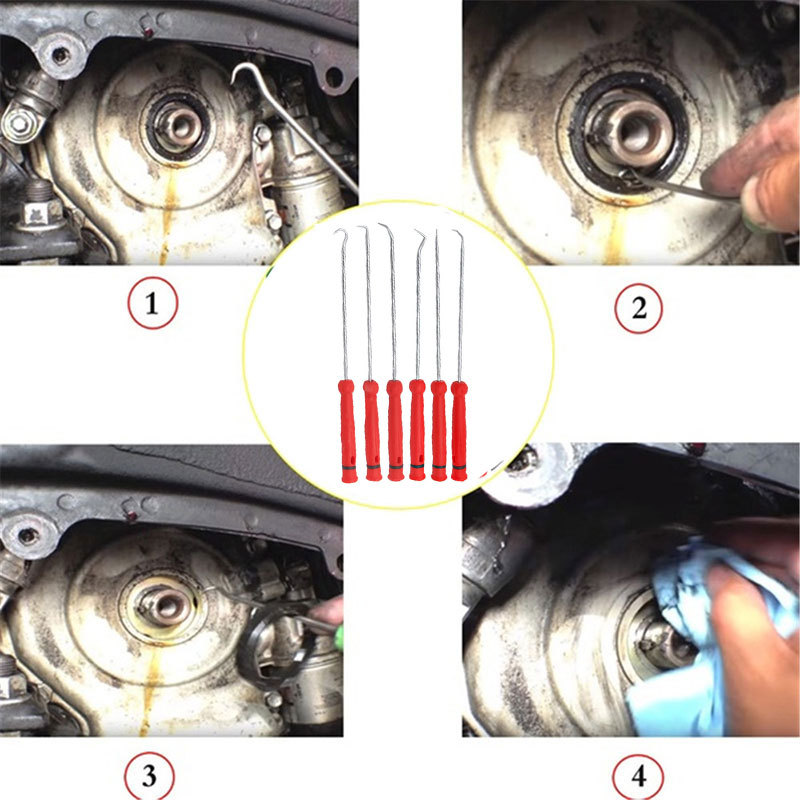 1

2

3

4