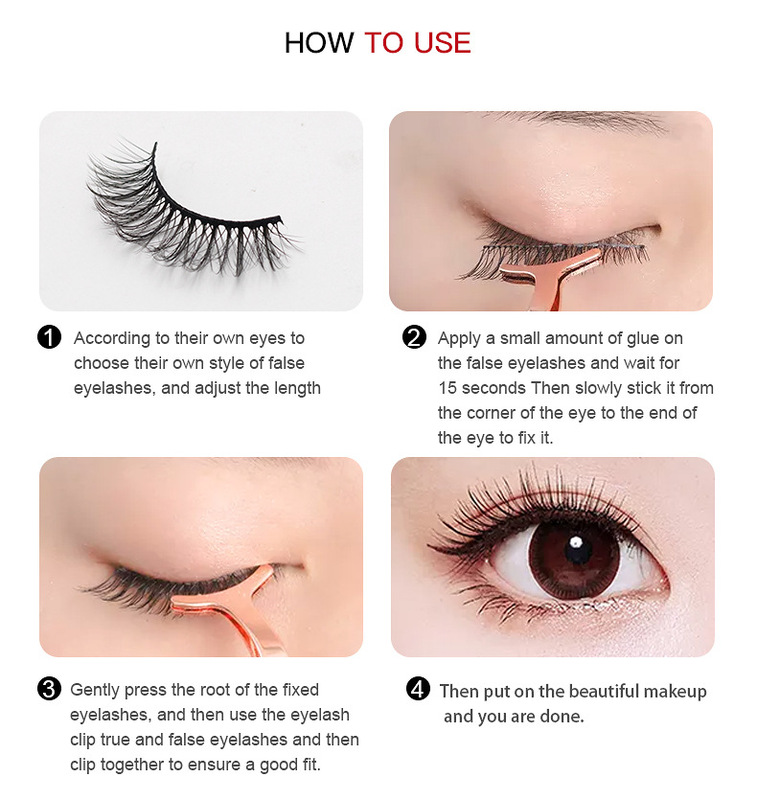 HOW TO USE

1 According to their own eyes to choose their own style of false eyelashes, and adjust the length

2 Apply a small amount of glue on the false eyelashes and wait for 15 seconds Then slowly stick it from the corner of the eye to the end of the eye to fix it.

3 Gently press the root of the fixed eyelashes, and then use the eyelash clip true and false eyelashes and then clip together to ensure a good fit.

4 Then put on the beautiful makeup and you are done.