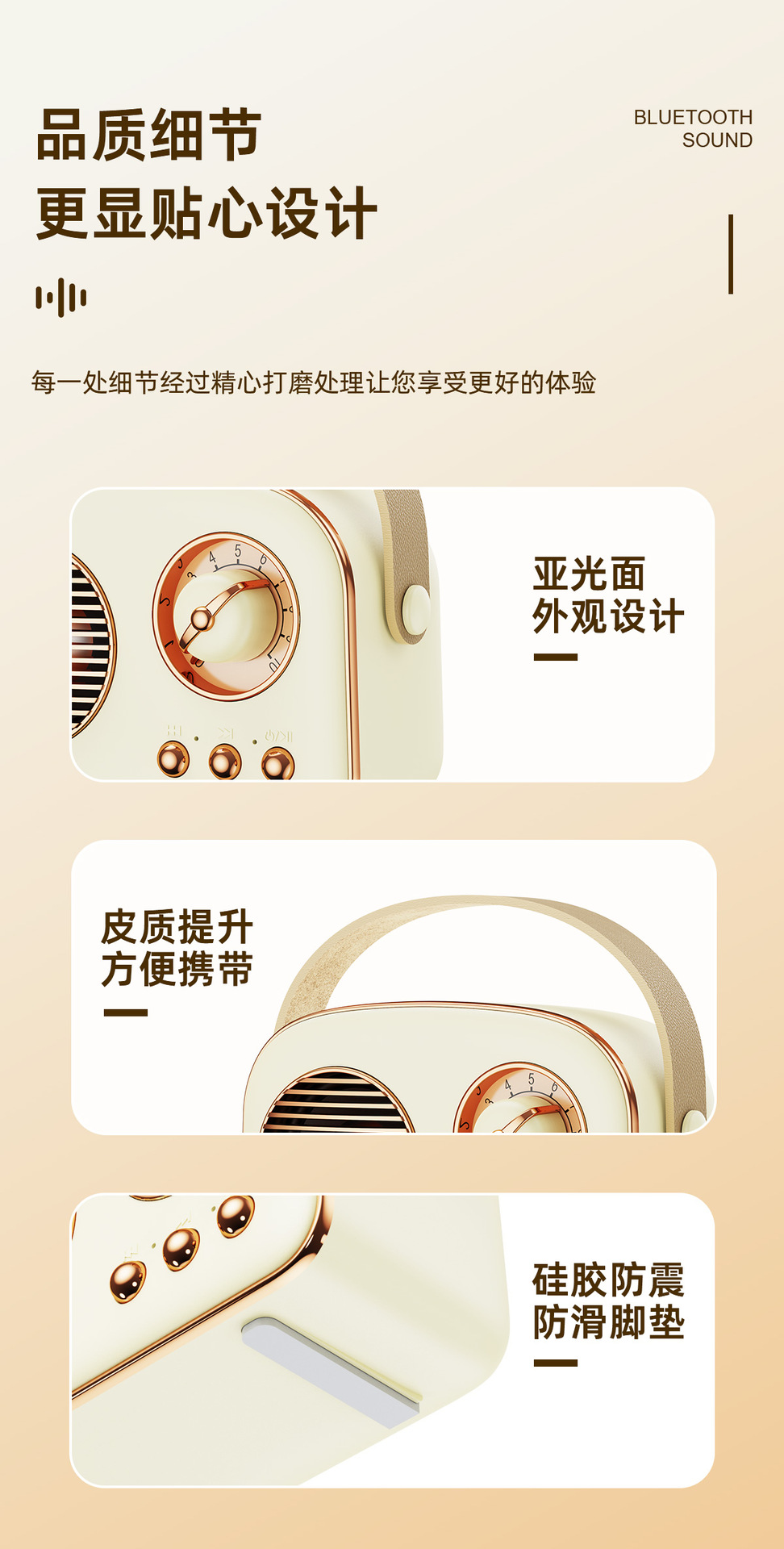 品质细节
更显贴心设计

BLUETOOTH
SOUND

每一处细节经过精心打磨处理让您享受更好的体验

亚光面
外观设计

皮质提升
方便携带

硅胶防震
防滑脚垫