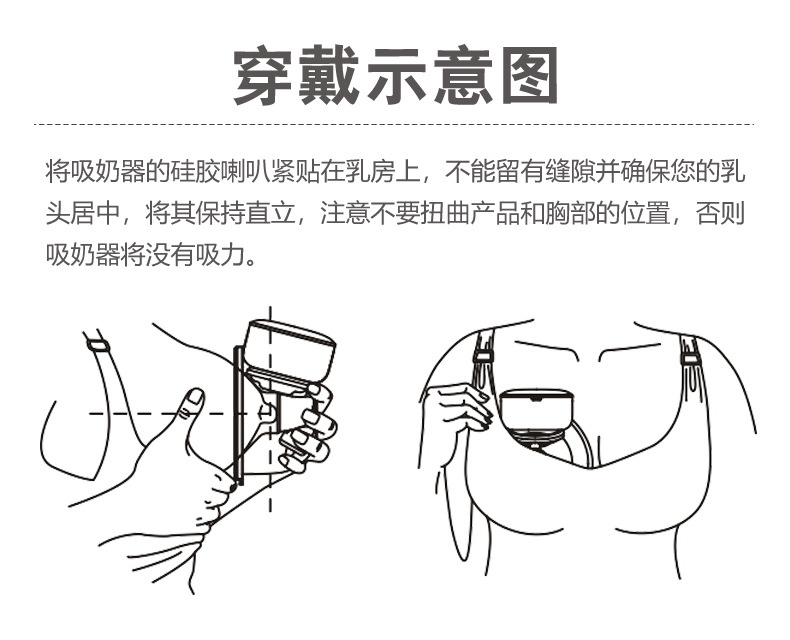 穿戴示意图

将吸奶器的硅胶喇叭紧贴在乳房上，不能留有缝隙并确保您的乳头居中，将其保持直立，注意不要扭曲产品和胸部的位置，否则吸奶器将没有吸力。