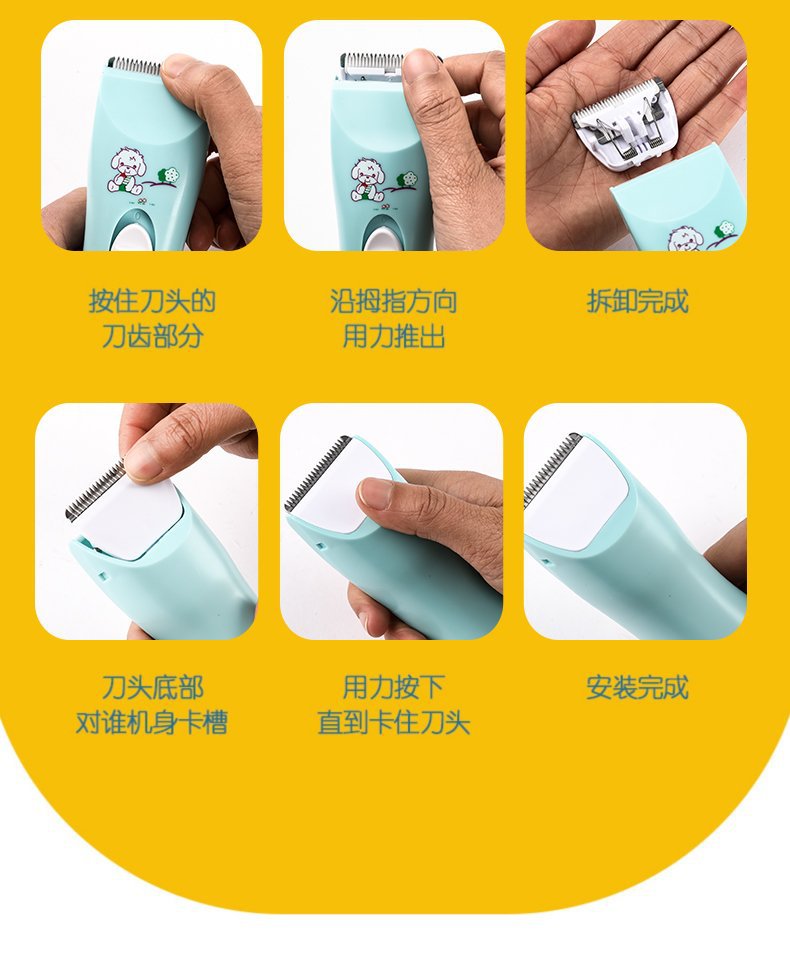 按住刀头的
刀齿部分

沿拇指方向
用力推出

拆卸完成

刀头底部
对谁机身卡槽

用力按下
直到卡住刀头

安装完成