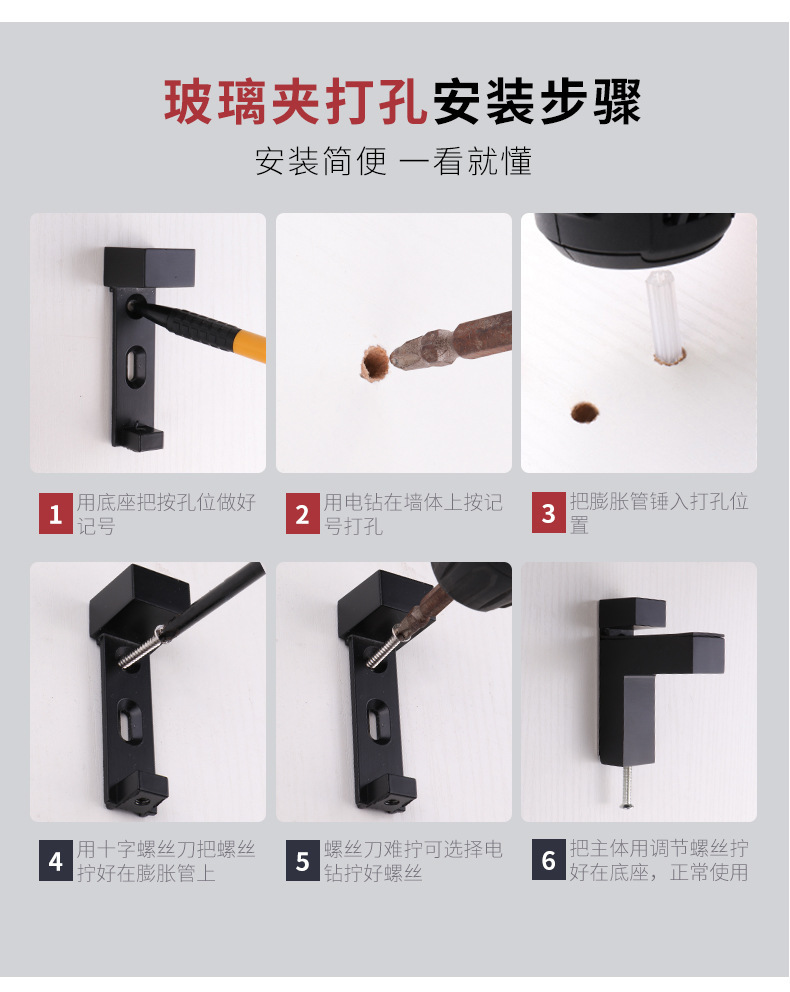 玻璃夹打孔安装步骤

安装简便 一看就懂

1 用底座把按孔位做好记号

2 用电钻在墙体上按记号打孔

3 把膨胀管锤入打孔位置

4 用十字螺丝刀把螺丝拧好在膨胀管上

5 螺丝刀难拧可选择电钻拧好螺丝

6 把主体用调节螺丝拧好在底座，正常使用