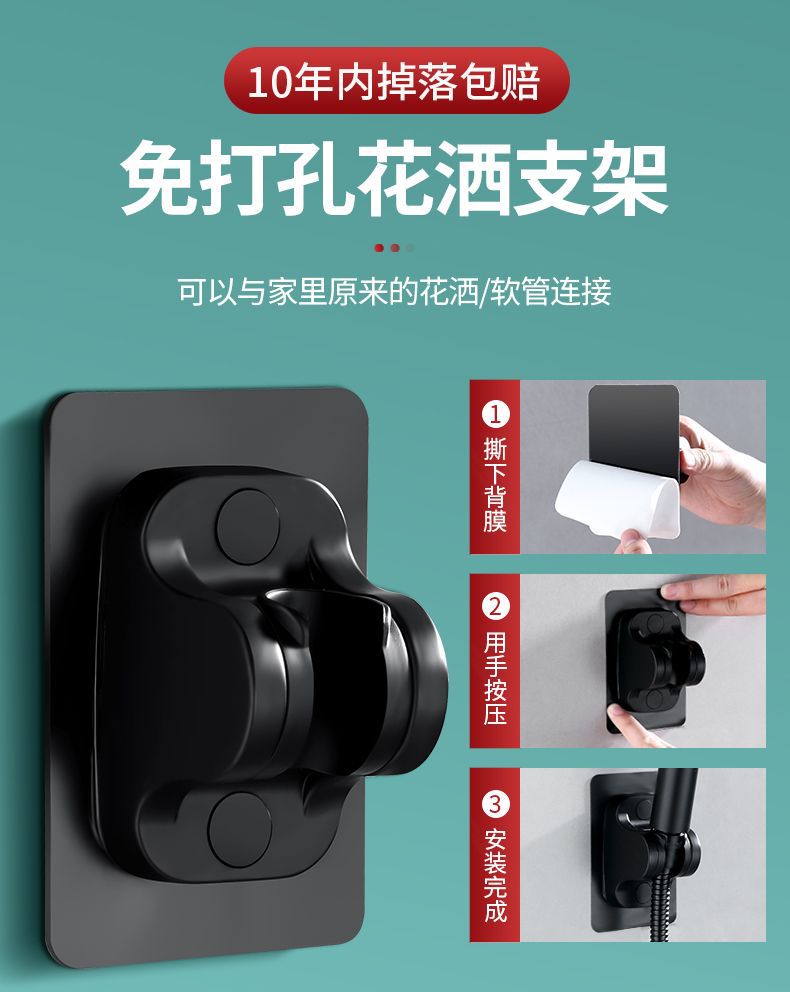 10年内掉落包赔

免打孔花洒支架

可以与家里原来的花洒/软管连接

1
撕下背膜

2
用手按压

3
安装完成