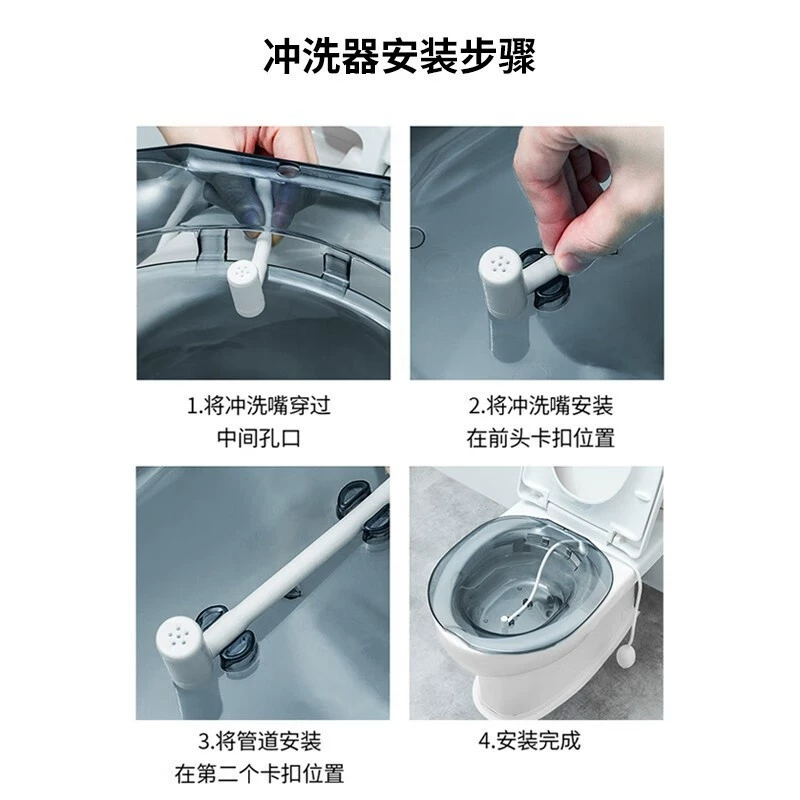 冲洗器安装步骤

1.将冲洗嘴穿过
中间孔口

2.将冲洗嘴安装
在前头卡扣位置

3.将管道安装
在第二个卡扣位置

4.安装完成