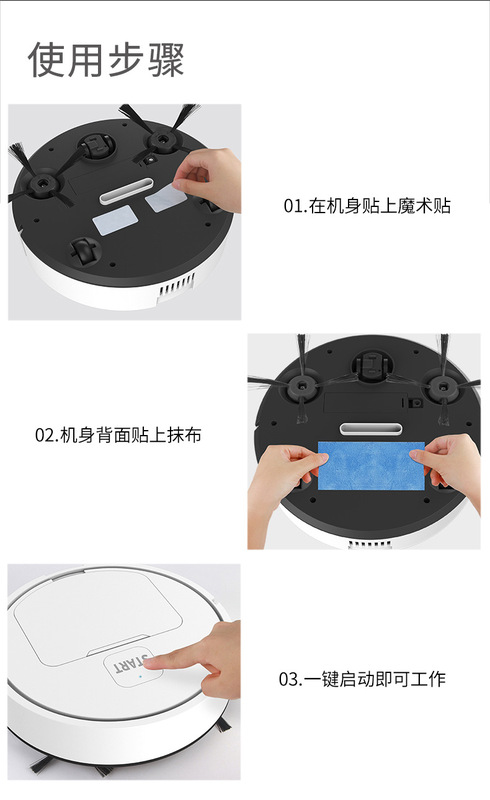 使用步骤

01.在机身贴上魔术贴

02.机身背面贴上抹布

START

03.一键启动即可工作