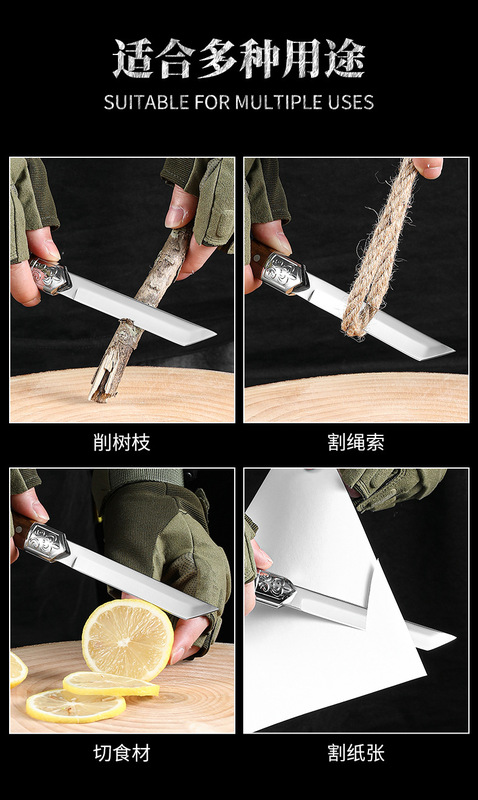 适合多种用途
SUITABLE FOR MULTIPLE USES

削树枝

割绳索

切食材

割纸张