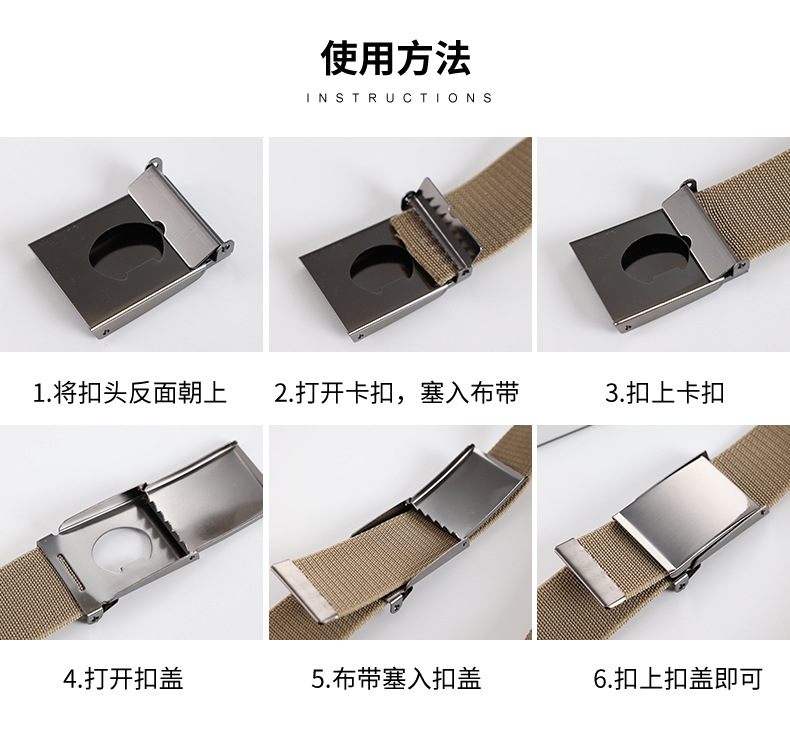 使用方法

INSTRUCTIONS

1.将扣头反面朝上

2.打开卡扣，塞入布带

3.扣上卡扣

4.打开扣盖

5.布带塞入扣盖

6.扣上扣盖即可