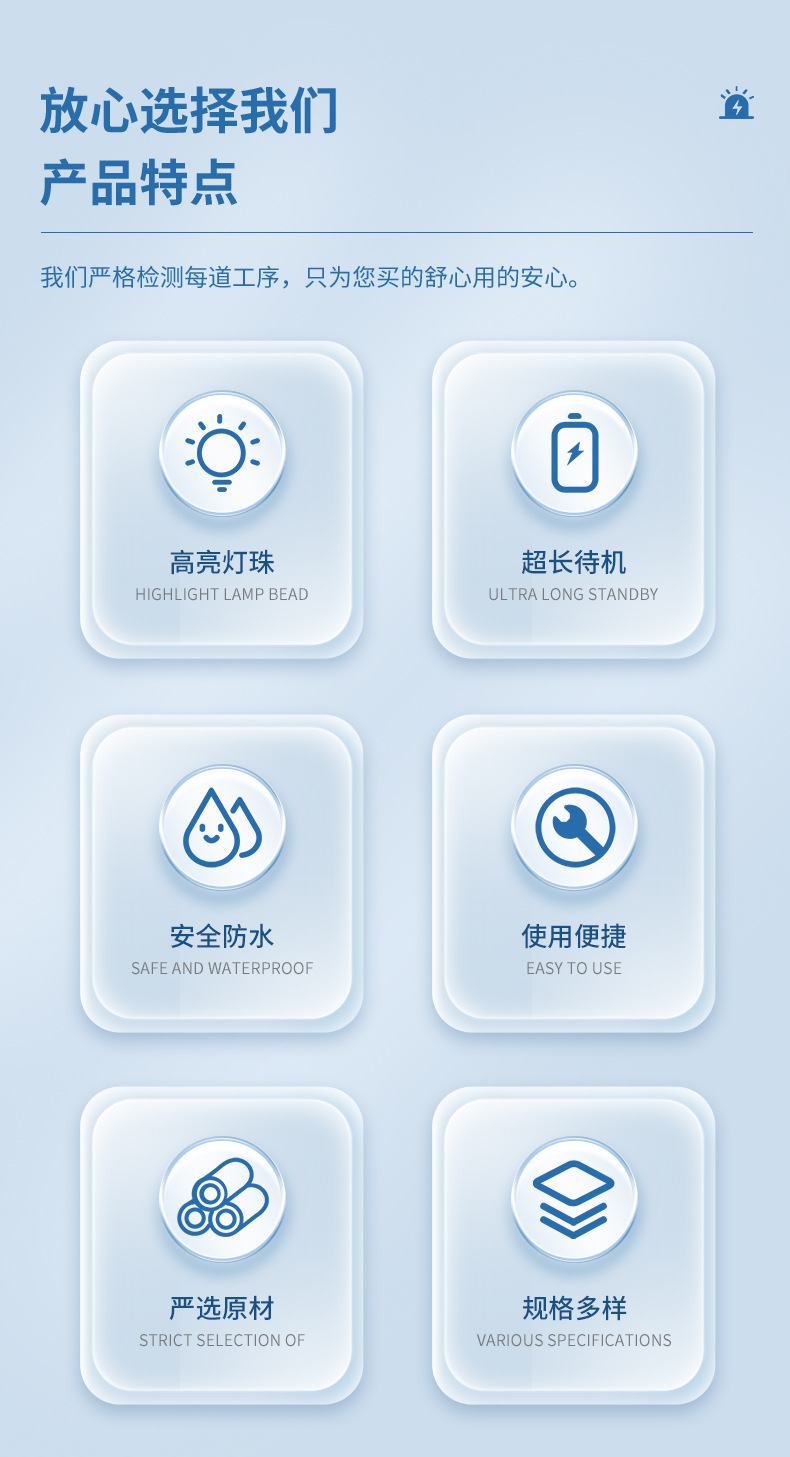 放心选择我们
产品特点

我们严格检测每道工序，只为您买的舒心用的安心。

高亮灯珠
HIGHLIGHT LAMP BEAD

超长待机
ULTRA LONG STANDBY

安全防水
SAFE AND WATERPROOF

使用便捷
EASY TO USE

严选原材
STRICT SELECTION OF

规格多样
VARIOUS SPECIFICATIONS