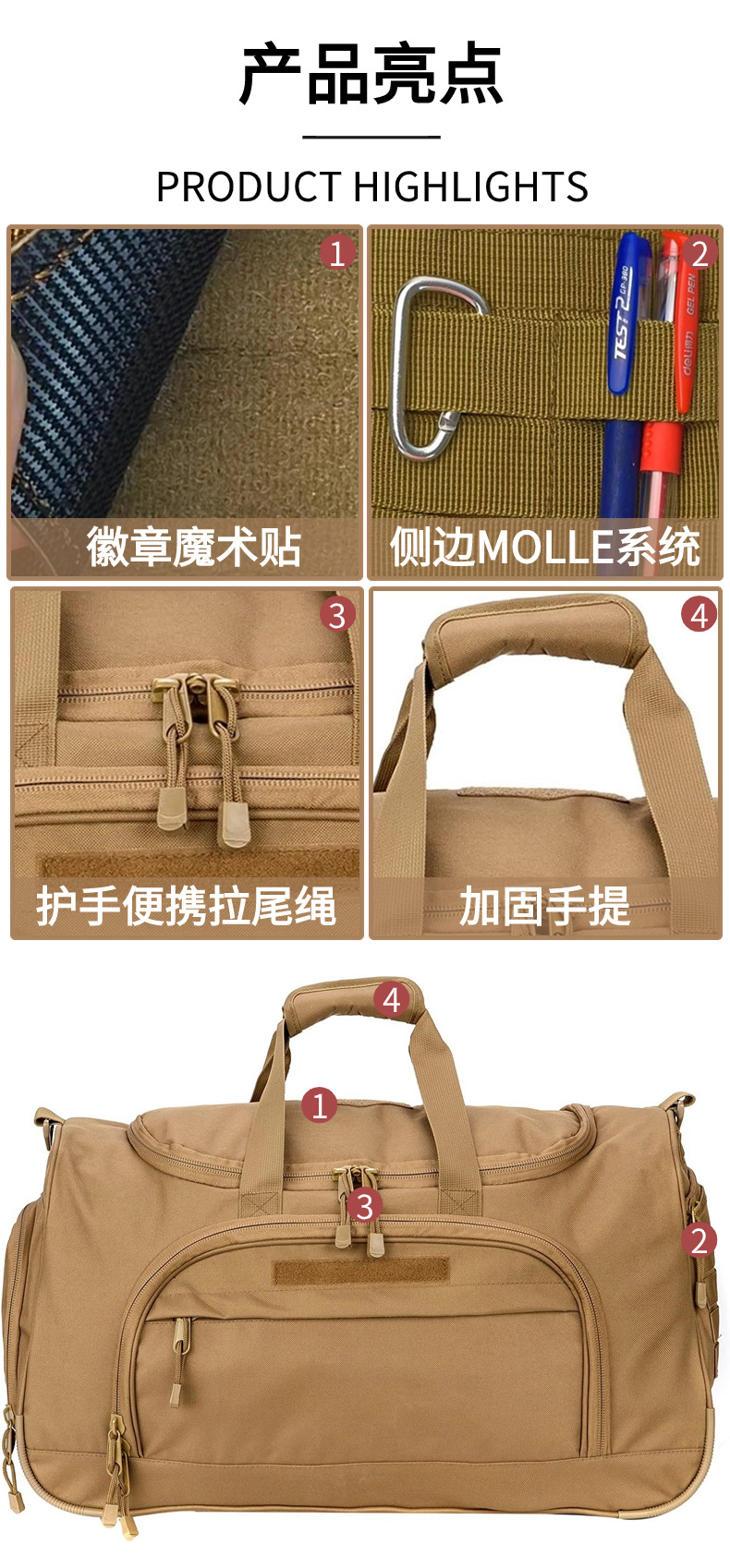 产品亮点

PRODUCT HIGHLIGHTS

1
徽章魔术贴

2
TEST 2 GP-380
deli GEL PEN
侧边MOLLE系统

3
护手便携拉尾绳

4
加固手提

4
1
3
2