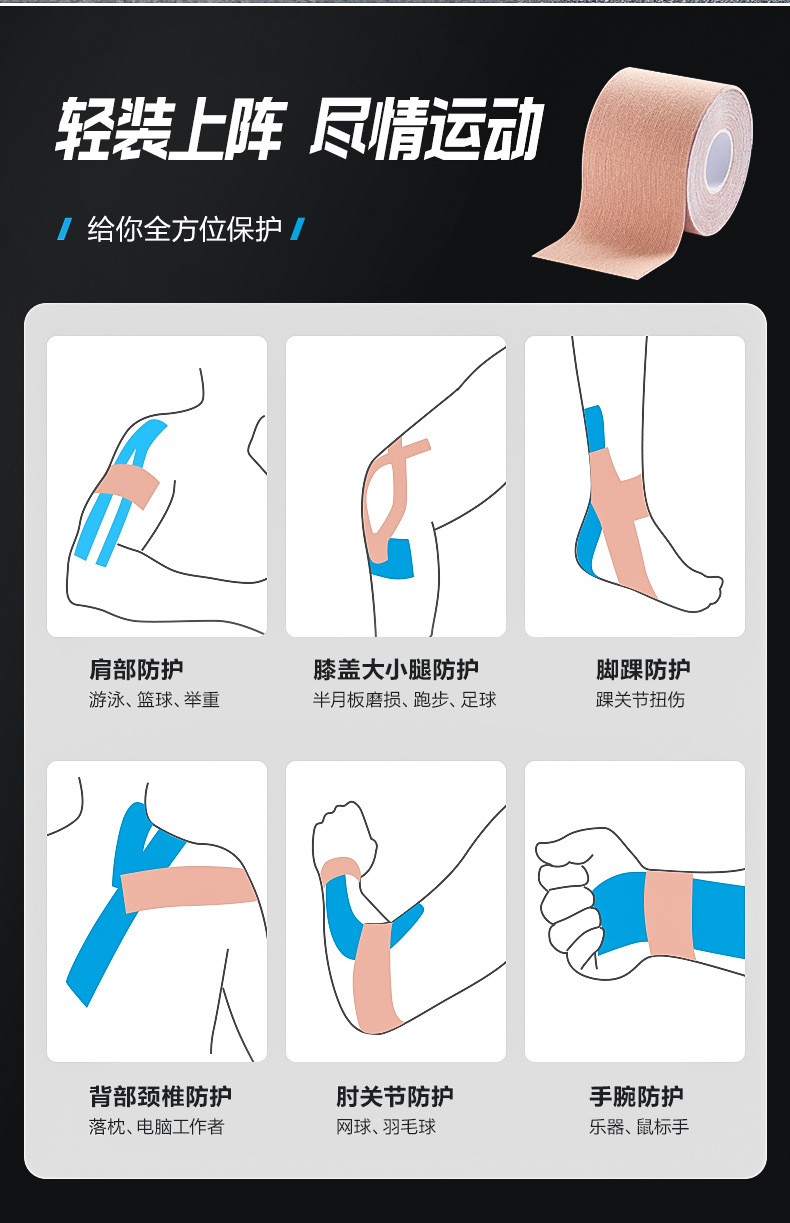 轻装上阵 尽情运动

给你全方位保护

肩部防护
游泳、篮球、举重

膝盖大小腿防护
半月板磨损、跑步、足球

脚踝防护
踝关节扭伤

背部颈椎防护
落枕、电脑工作者

肘关节防护
网球、羽毛球

手腕防护
乐器、鼠标手