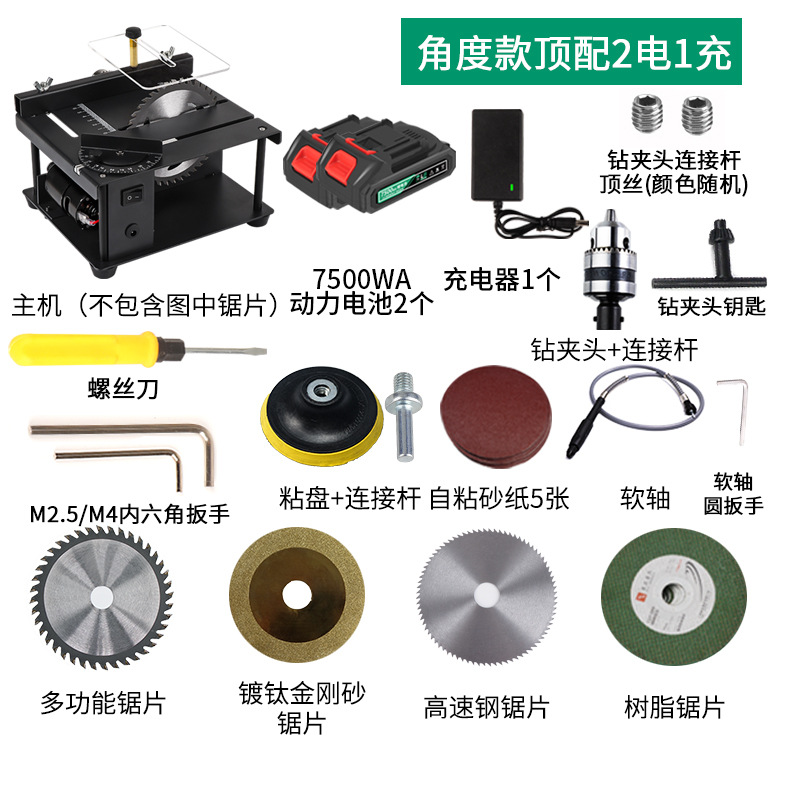 角度款顶配2电1充

钻夹头连接杆
顶丝(颜色随机)

主机（不包含图中锯片）

7500WA
动力电池2个

充电器1个

钻夹头钥匙

钻夹头+连接杆

螺丝刀

M2.5/M4内六角扳手

粘盘+连接杆

自粘砂纸5张

软轴

软轴
圆扳手

多功能锯片

镀钛金刚砂
锯片

高速钢锯片

树脂锯片