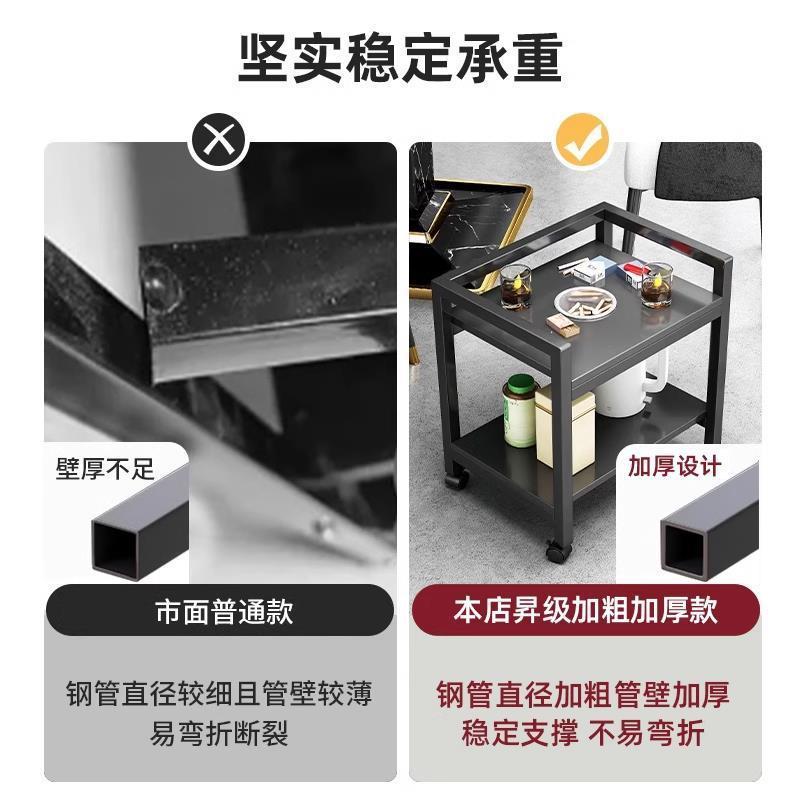 坚实稳定承重

壁厚不足

市面普通款

钢管直径较细且管壁较薄
易弯折断裂

加厚设计

本店昇级加粗加厚款

钢管直径加粗管壁加厚
稳定支撑 不易弯折