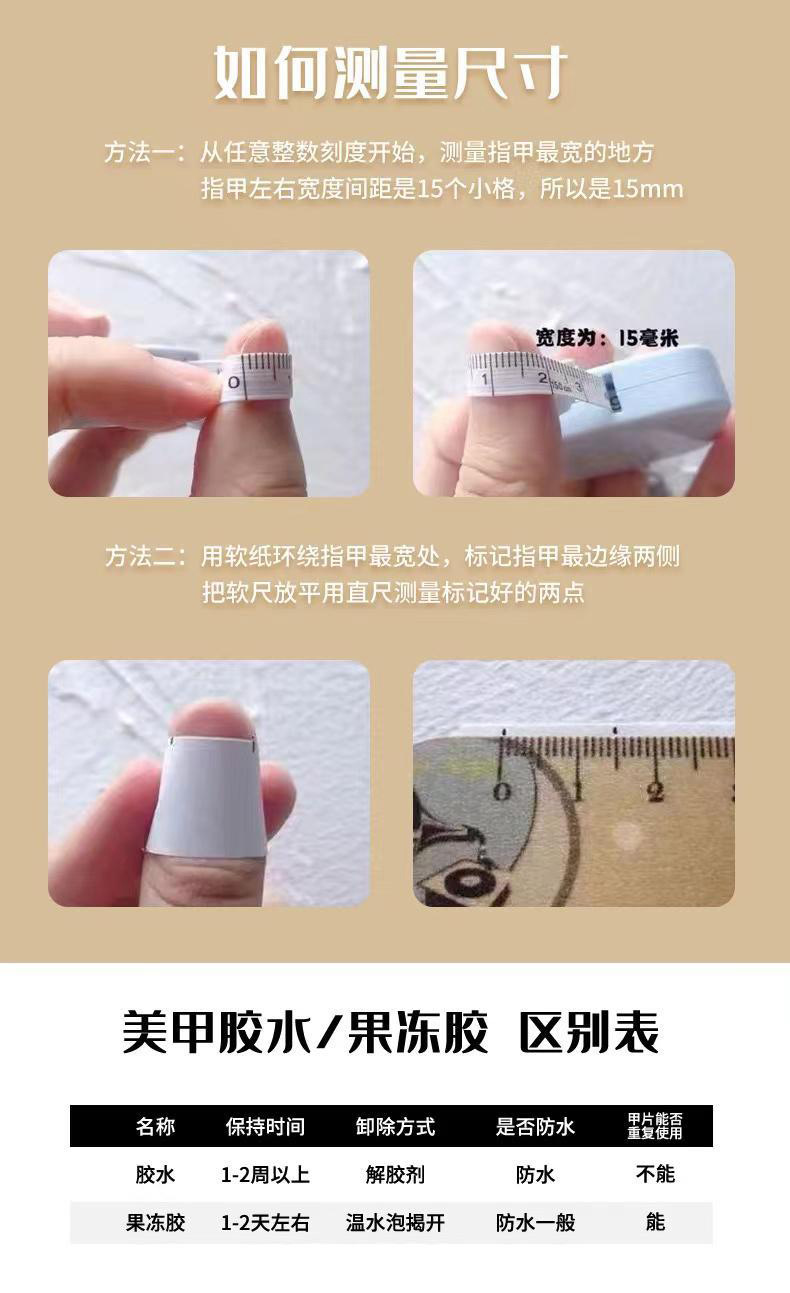 如何测量尺寸

方法一：从任意整数刻度开始，测量指甲最宽的地方
指甲左右宽度间距是15个小格，所以是15mm

0 1

宽度为：15毫米

1 2 3

方法二：用软纸环绕指甲最宽处，标记指甲最边缘两侧
把软尺放平用直尺测量标记好的两点

0 1 2

美甲胶水/果冻胶 区别表

| 名称 | 保持时间 | 卸除方式 | 是否防水 | 甲片能否重复使用 |
|---|---|---|---|---|
| 胶水 | 1-2周以上 | 解胶剂 | 防水 | 不能 |
| 果冻胶 | 1-2天左右 | 温水泡揭开 | 防水一般 | 能 |