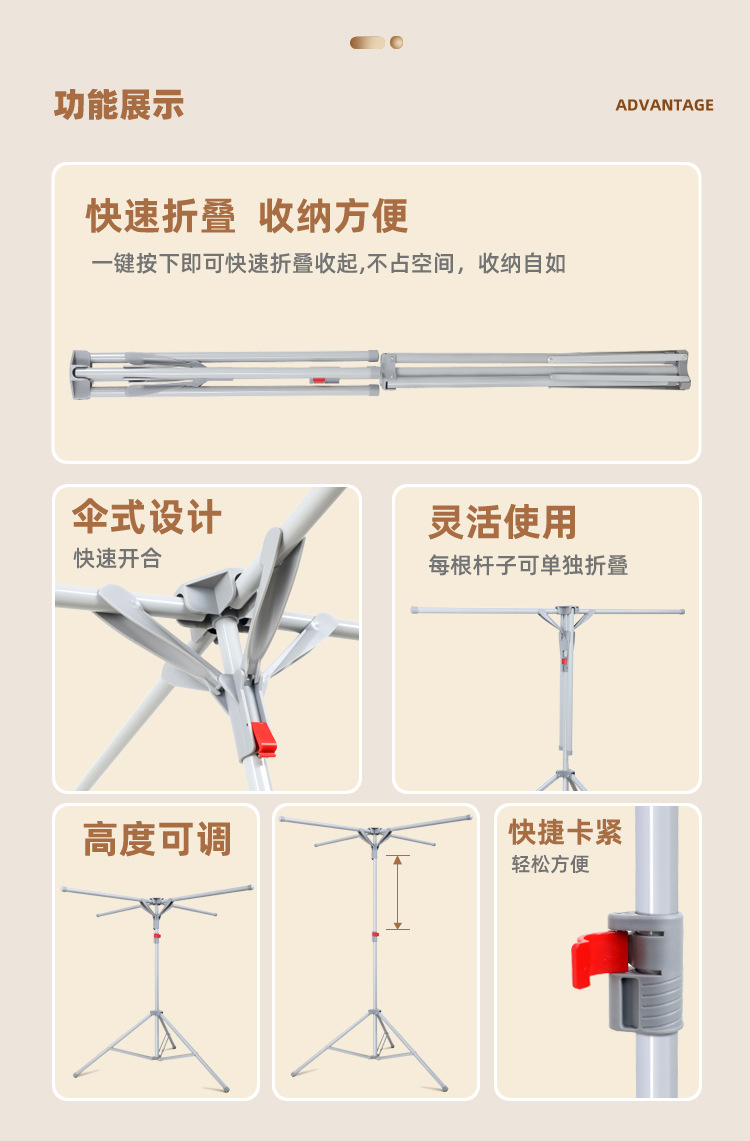 功能展示

ADVANTAGE

快速折叠 收纳方便

一键按下即可快速折叠收起,不占空间，收纳自如

伞式设计

快速开合

灵活使用

每根杆子可单独折叠

高度可调

快捷卡紧

轻松方便