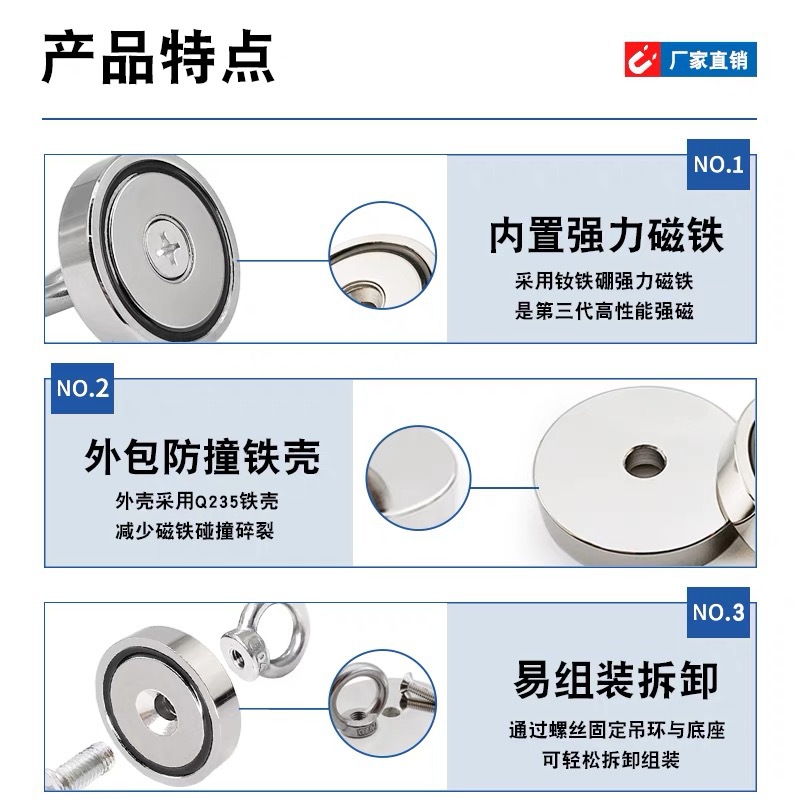 产品特点

厂家直销

NO.1

内置强力磁铁

采用钕铁硼强力磁铁
是第三代高性能强磁

NO.2

外包防撞铁壳

外壳采用Q235铁壳
减少磁铁碰撞碎裂

NO.3

易组装拆卸

通过螺丝固定吊环与底座
可轻松拆卸组装