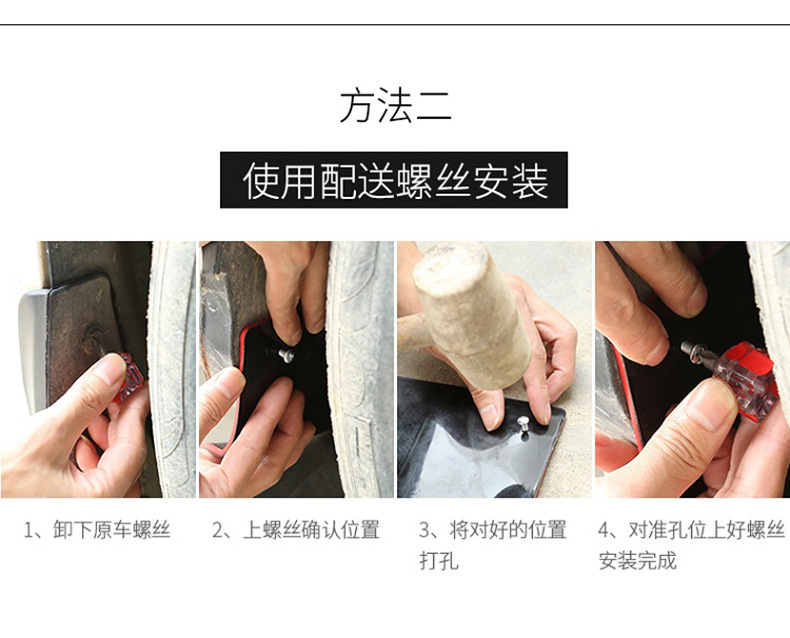 方法二

使用配送螺丝安装

1、卸下原车螺丝

2、上螺丝确认位置

3、将对好的位置打孔

4、对准孔位上好螺丝安装完成