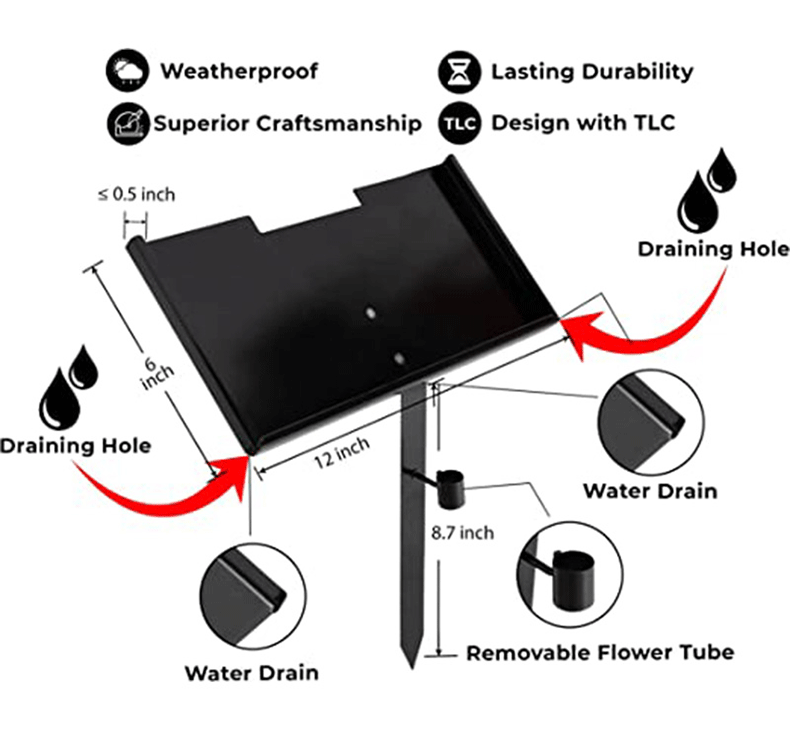 Weatherproof
Lasting Durability
Superior Craftsmanship
TLC Design with TLC

≤ 0.5 inch

Draining Hole

6 inch

Draining Hole

12 inch

Water Drain

8.7 inch

Water Drain

Removable Flower Tube