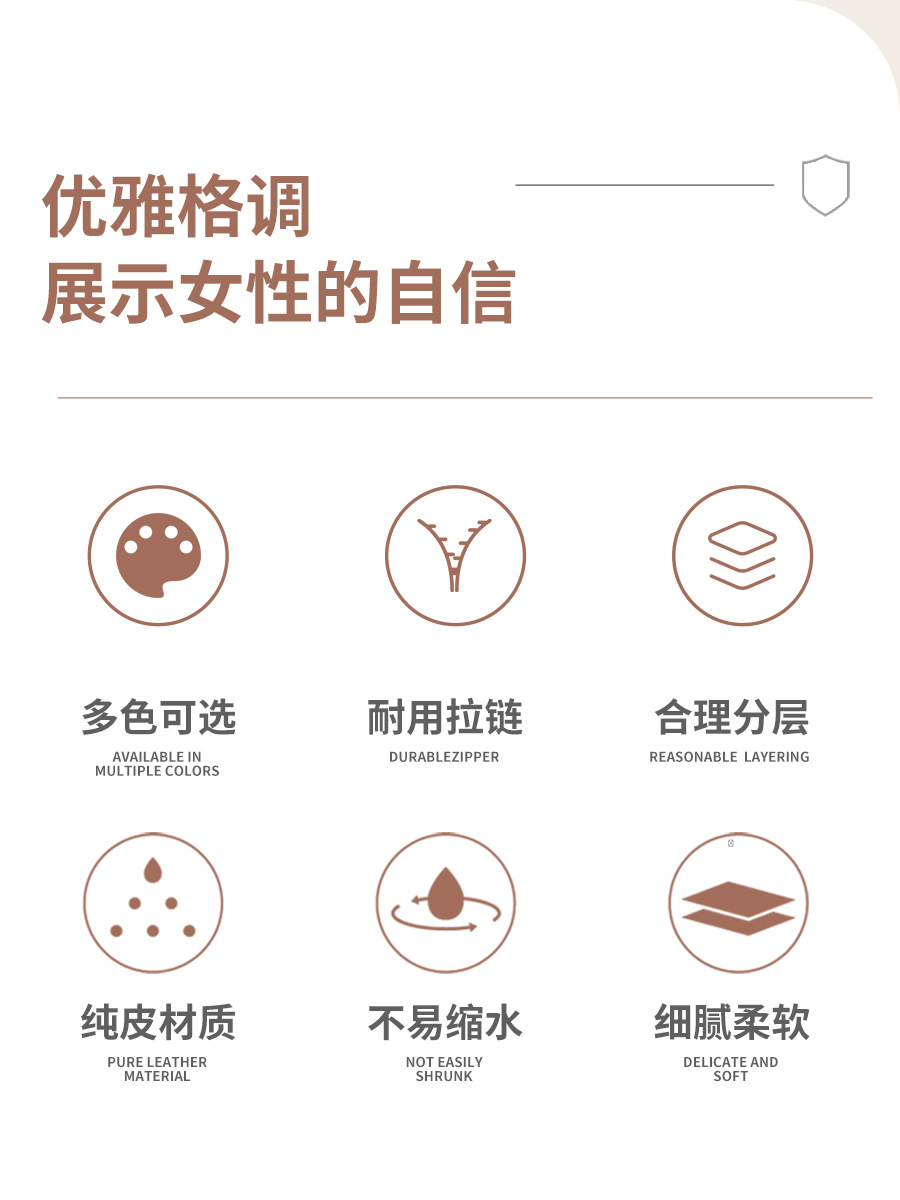 优雅格调
展示女性的自信

多色可选
AVAILABLE IN
MULTIPLE COLORS

耐用拉链
DURABLEZIPPER

合理分层
REASONABLE LAYERING

纯皮材质
PURE LEATHER
MATERIAL

不易缩水
NOT EASILY
SHRUNK

细腻柔软
DELICATE AND
SOFT