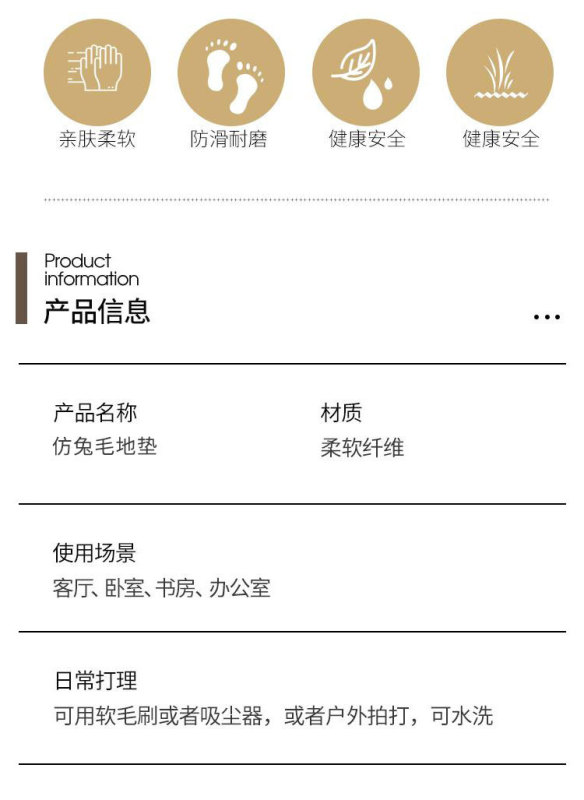 亲肤柔软 防滑耐磨 健康安全 健康安全

Product
information
产品信息

...

产品名称
仿兔毛地垫

材质
柔软纤维

使用场景
客厅、卧室、书房、办公室

日常打理
可用软毛刷或者吸尘器，或者户外拍打，可水洗