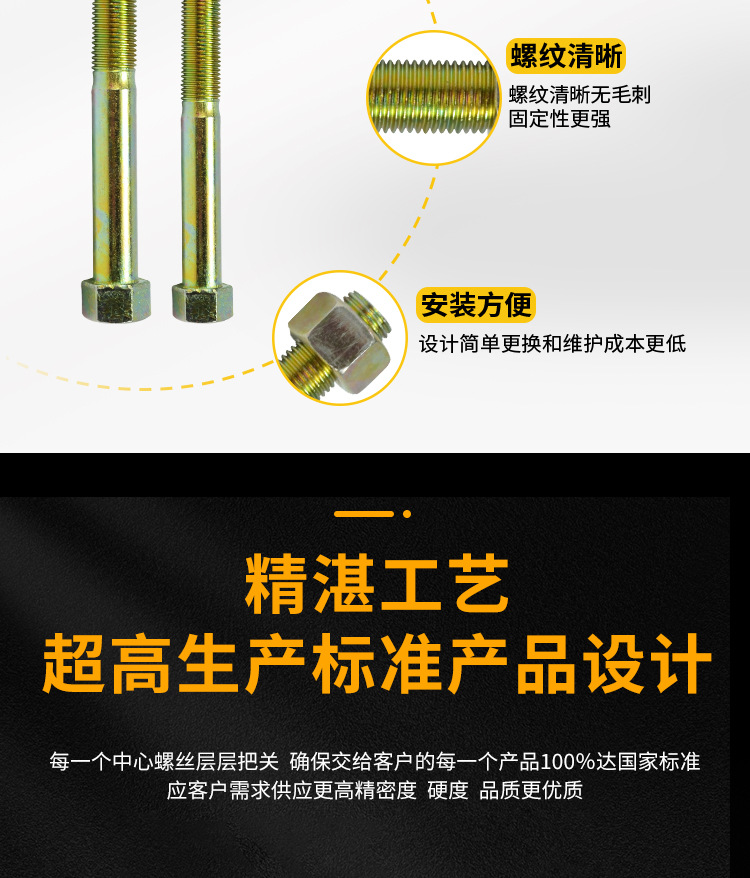 螺纹清晰

螺纹清晰无毛刺
固定性更强

安装方便

设计简单更换和维护成本更低

精湛工艺
超高生产标准产品设计

每一个中心螺丝层层把关 确保交给客户的每一个产品100%达国家标准
应客户需求供应更高精密度 硬度 品质更优质