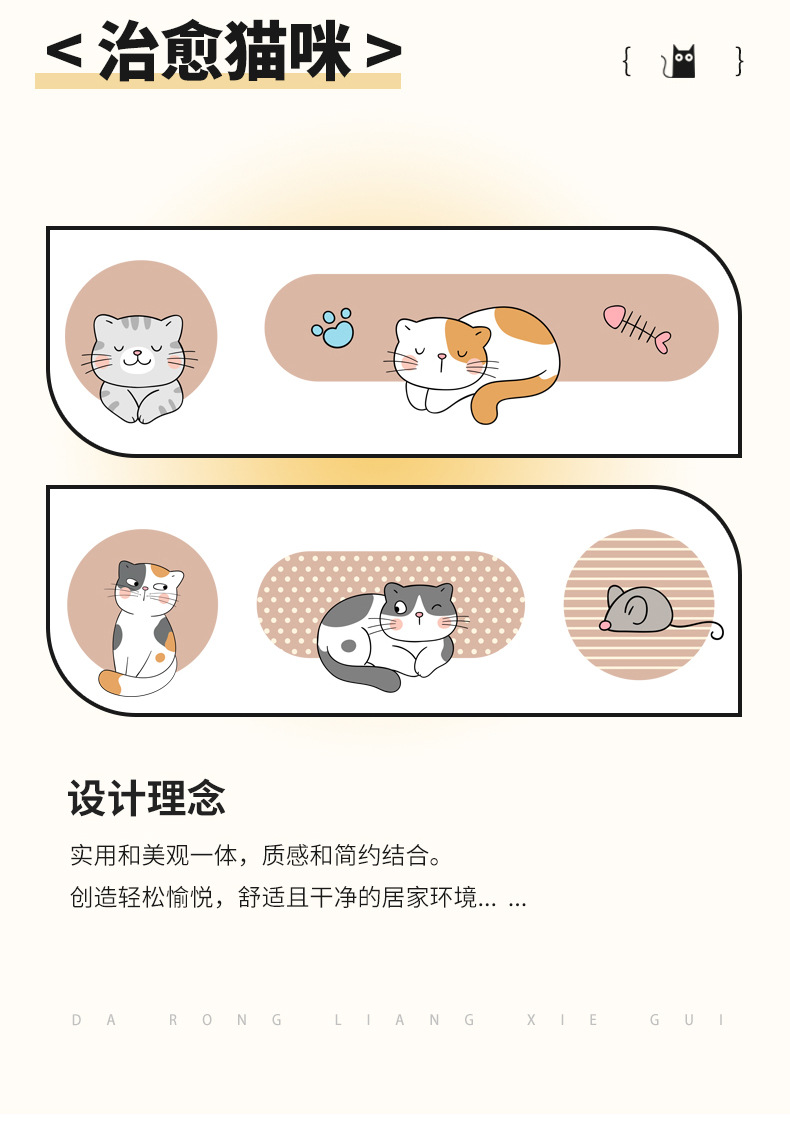 < 治愈猫咪 >

{ }

设计理念

实用和美观一体，质感和简约结合。
创造轻松愉悦，舒适且干净的居家环境… …

DA RONG LIANG XIE GUI