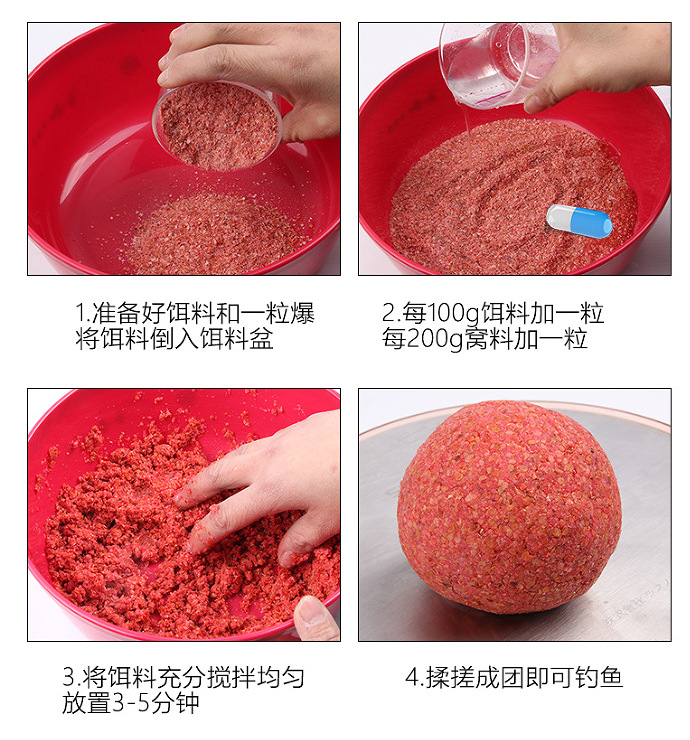 1.准备好饵料和一粒爆
将饵料倒入饵料盆

2.每100g饵料加一粒
每200g窝料加一粒

3.将饵料充分搅拌均匀
放置3-5分钟

4.揉搓成团即可钓鱼