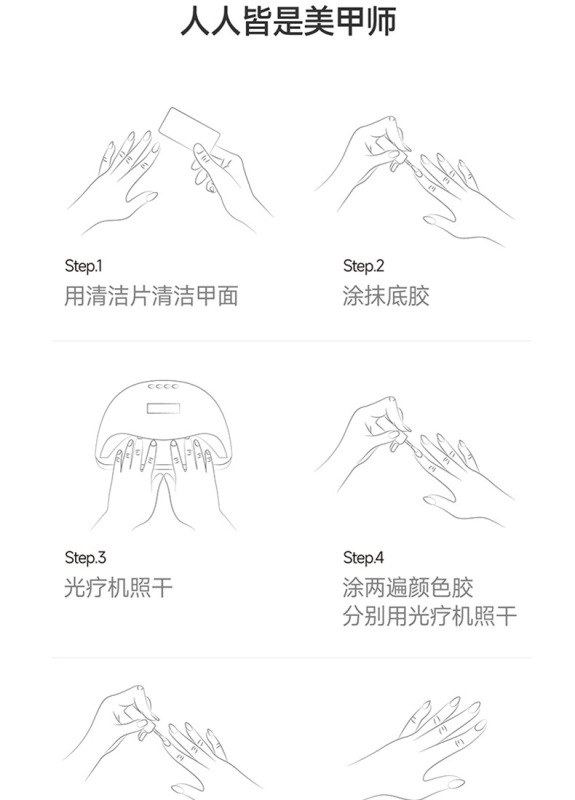 人人皆是美甲师

Step.1
用清洁片清洁甲面

Step.2
涂抹底胶

Step.3
光疗机照干

Step.4
涂两遍颜色胶
分别用光疗机照干