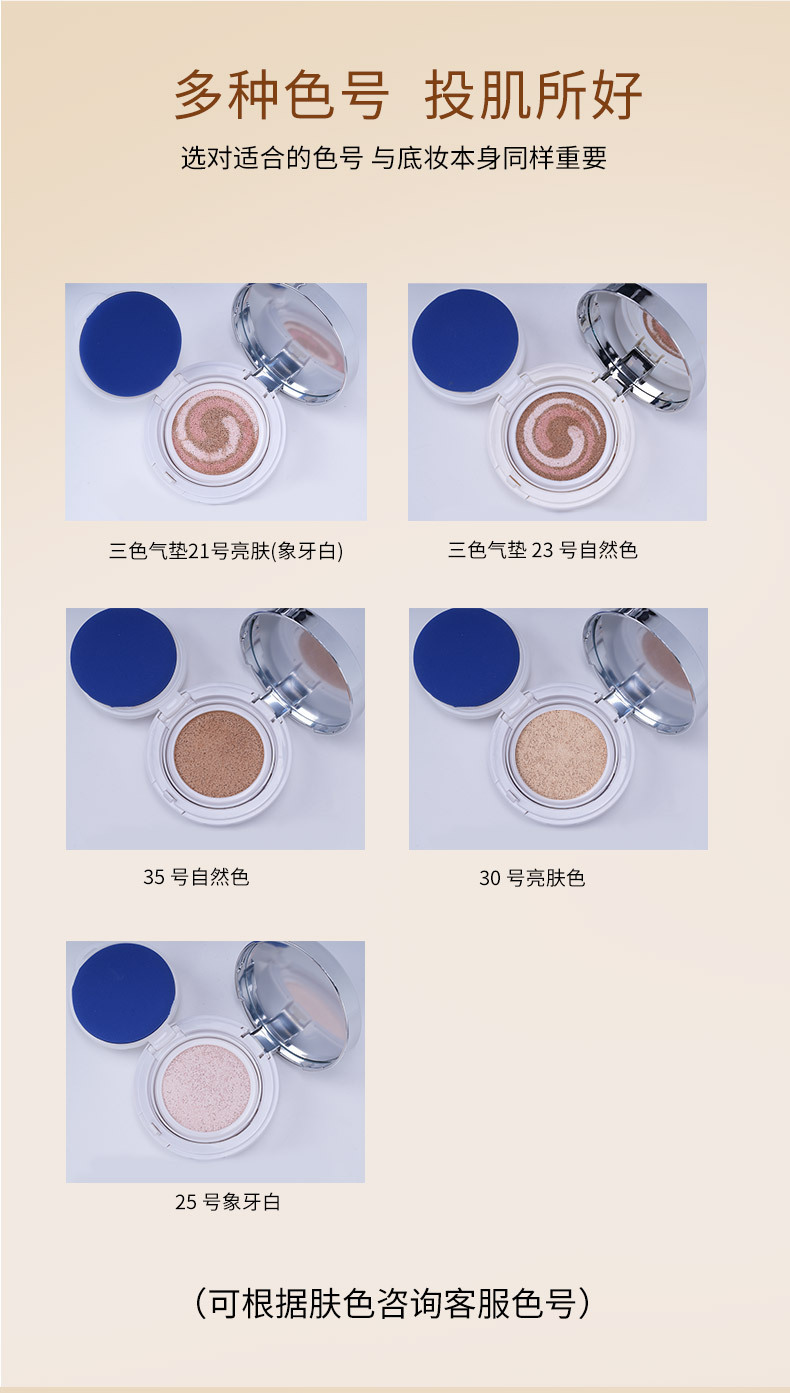 多种色号 投肌所好

选对适合的色号 与底妆本身同样重要

三色气垫21号亮肤(象牙白)

三色气垫 23 号自然色

35 号自然色

30 号亮肤色

25 号象牙白

(可根据肤色咨询客服色号)