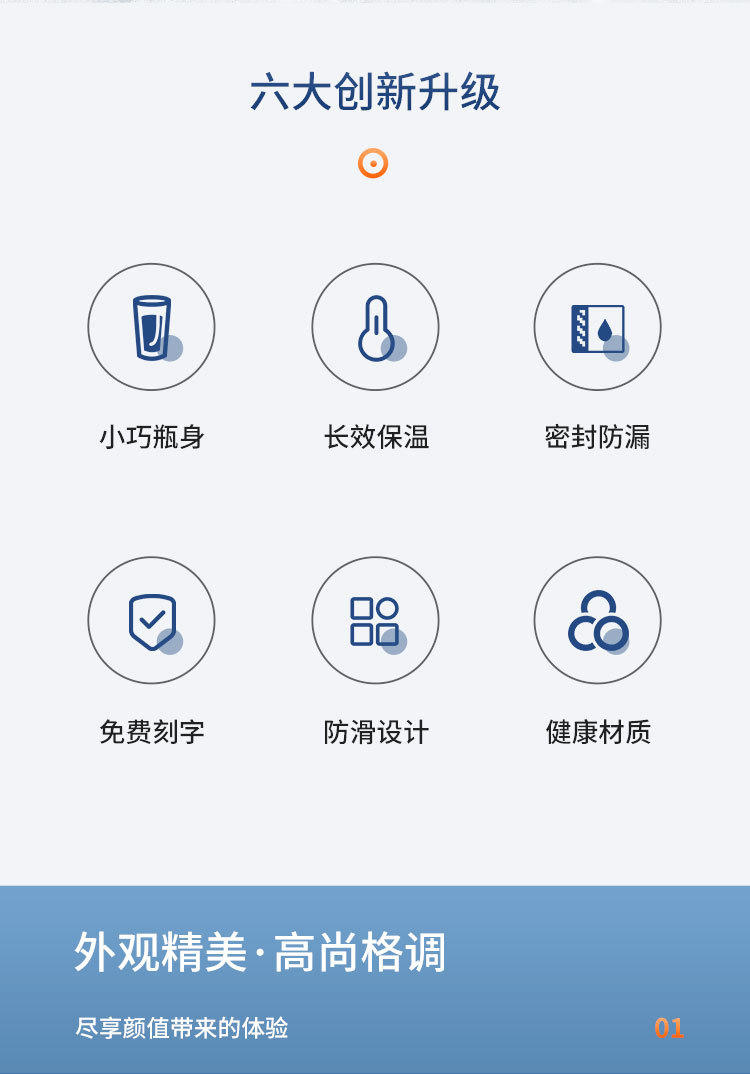 六大创新升级

小巧瓶身

长效保温

密封防漏

免费刻字

防滑设计

健康材质

外观精美·高尚格调

尽享颜值带来的体验

01