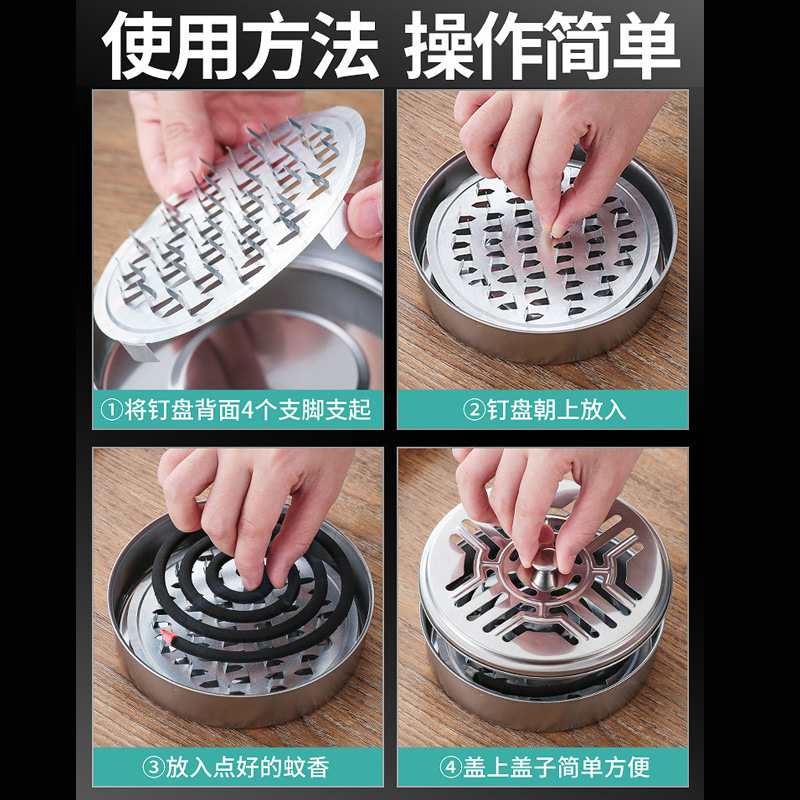 使用方法 操作简单

①将钉盘背面4个支脚支起

②钉盘朝上放入

③放入点好的蚊香

④盖上盖子简单方便