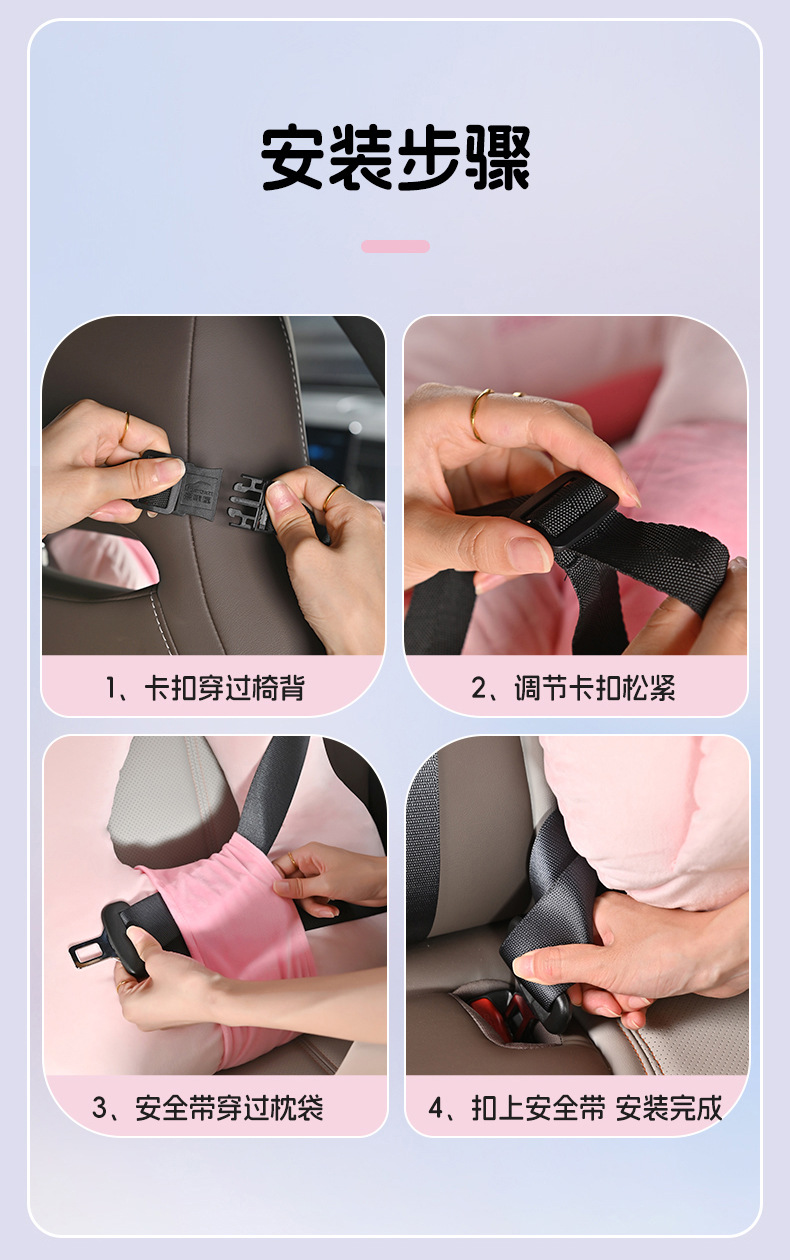 安装步骤

1、卡扣穿过椅背

2、调节卡扣松紧

3、安全带穿过枕袋

4、扣上安全带 安装完成