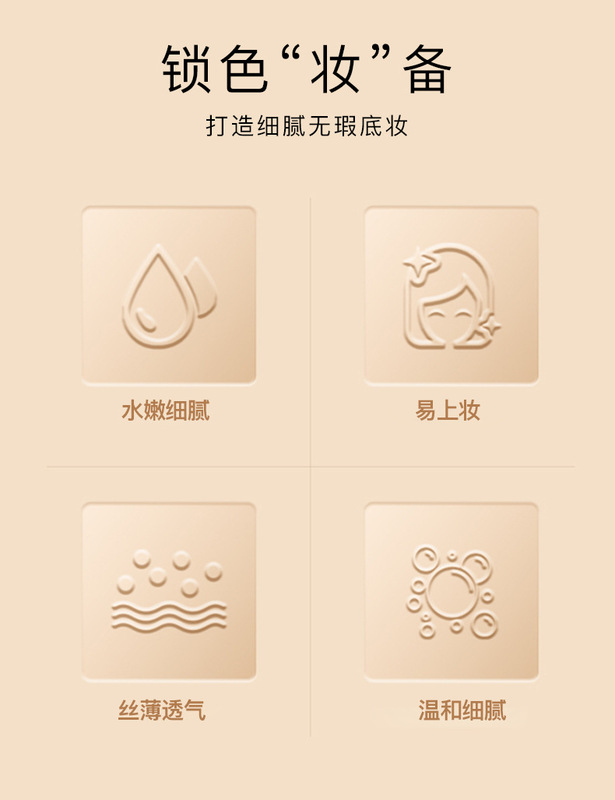 锁色“妆”备

打造细腻无瑕底妆

水嫩细腻

易上妆

丝薄透气

温和细腻