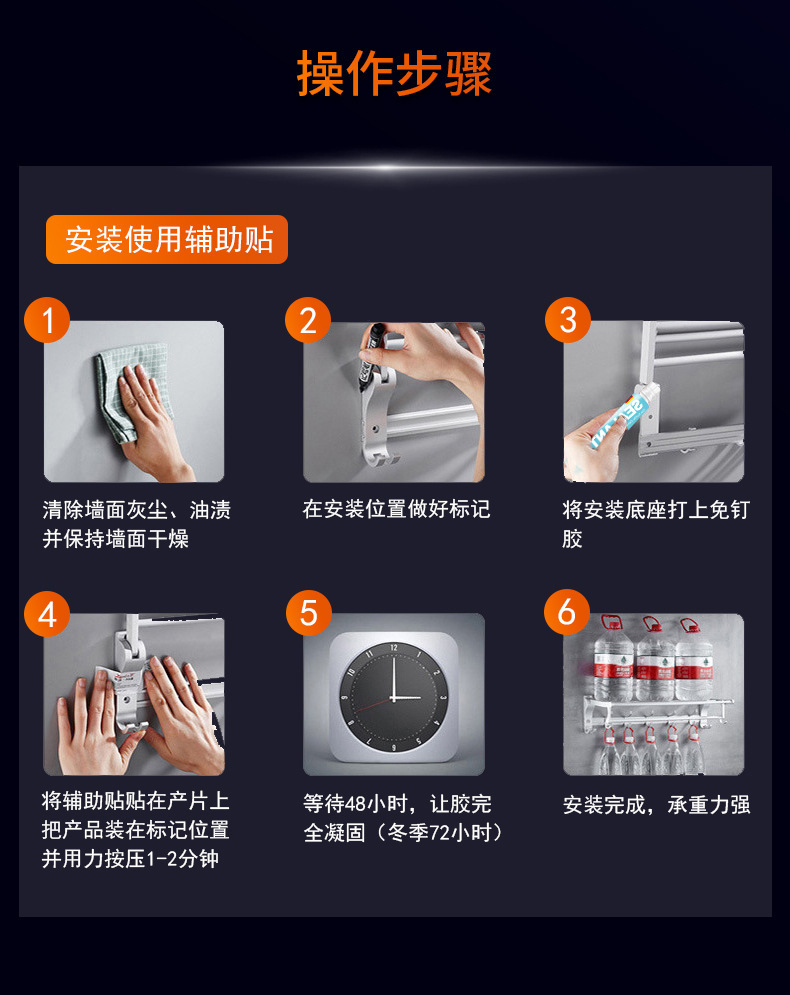 操作步骤

安装使用辅助贴

1
清除墙面灰尘、油渍并保持墙面干燥

2
在安装位置做好标记

3
将安装底座打上免钉胶

4
将辅助贴贴在产片上把产品装在标记位置并用力按压1-2分钟

5
等待48小时，让胶完全凝固（冬季72小时）

6
安装完成，承重力强