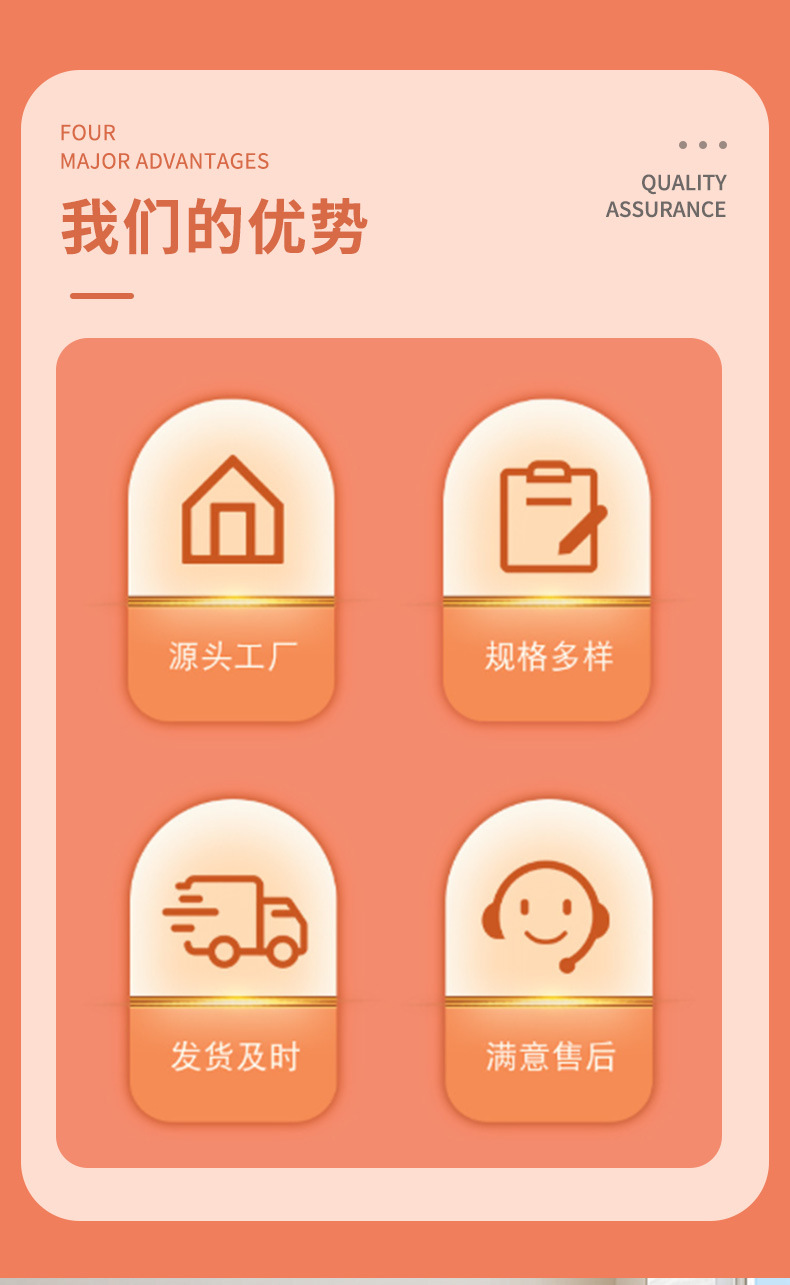 FOUR
MAJOR ADVANTAGES

我们的优势

QUALITY
ASSURANCE

源头工厂

规格多样

发货及时

满意售后