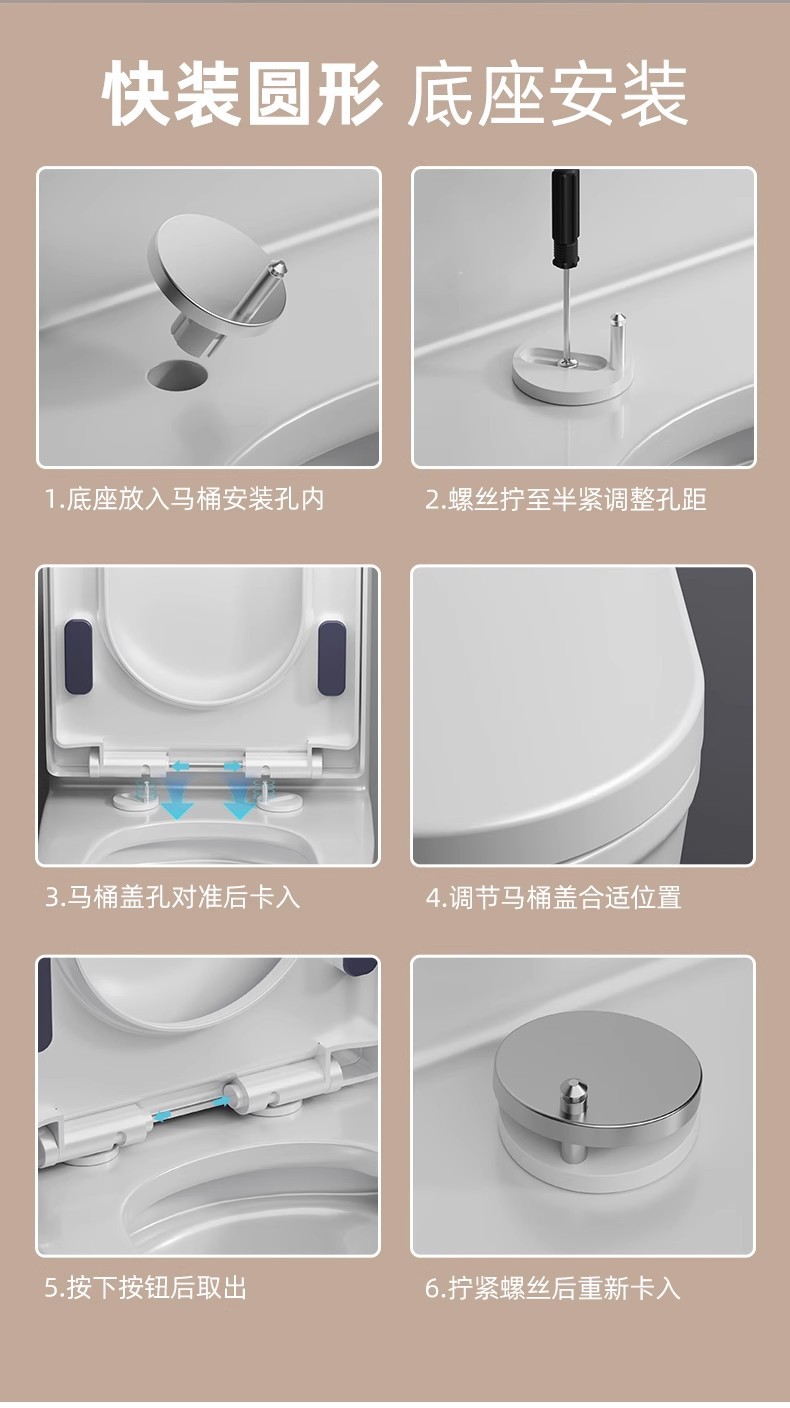 快装圆形 底座安装

1.底座放入马桶安装孔内

2.螺丝拧至半紧调整孔距

3.马桶盖孔对准后卡入

4.调节马桶盖合适位置

5.按下按钮后取出

6.拧紧螺丝后重新卡入