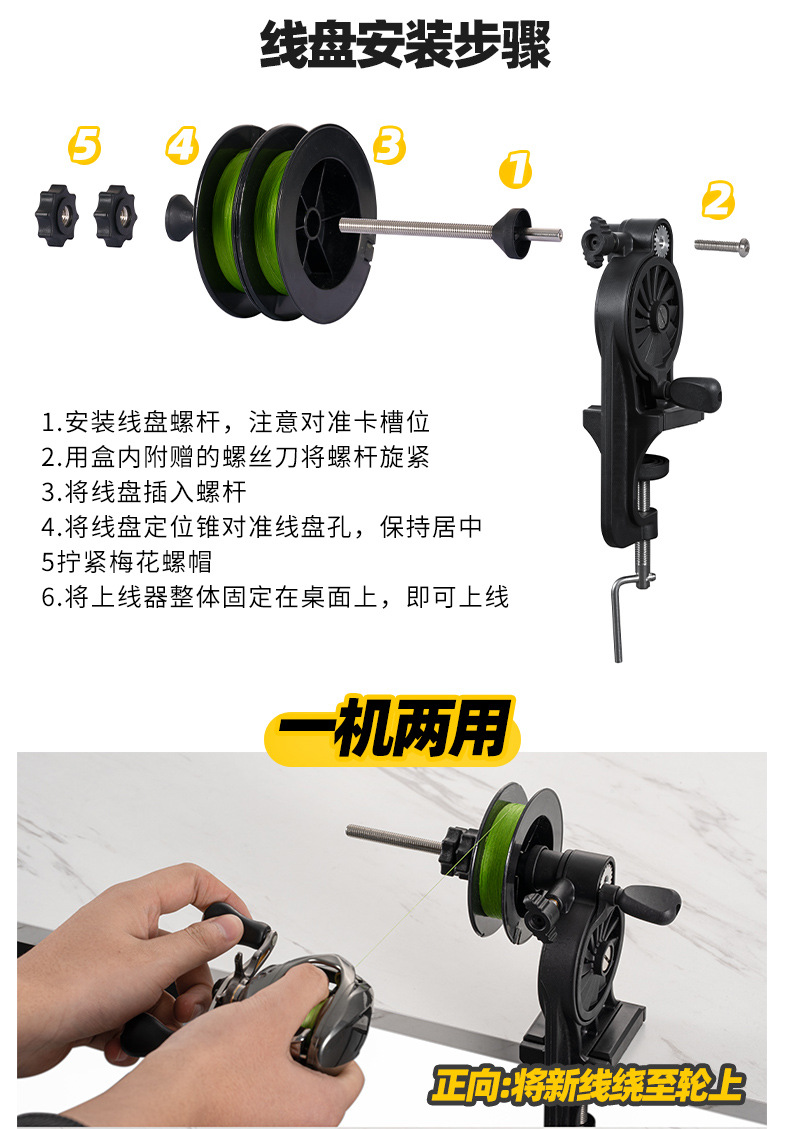 线盘安装步骤

5 4 3 1 2

1.安装线盘螺杆，注意对准卡槽位
2.用盒内附赠的螺丝刀将螺杆旋紧
3.将线盘插入螺杆
4.将线盘定位锥对准线盘孔，保持居中
5拧紧梅花螺帽
6.将上线器整体固定在桌面上，即可上线

一机两用

正向:将新线绕至轮上