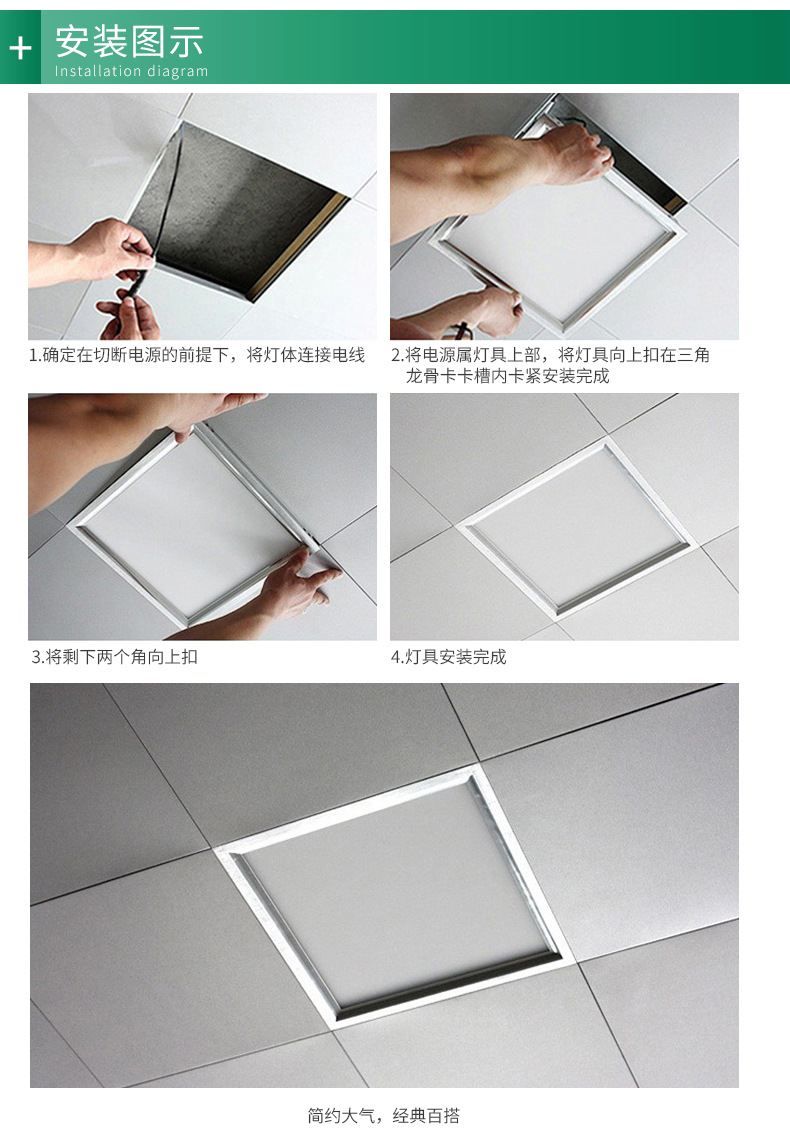 + 安装图示
Installation diagram

1.确定在切断电源的前提下，将灯体连接电线

2.将电源属灯具上部，将灯具向上扣在三角龙骨卡卡槽内卡紧安装完成

3.将剩下两个角向上扣

4.灯具安装完成

简约大气，经典百搭