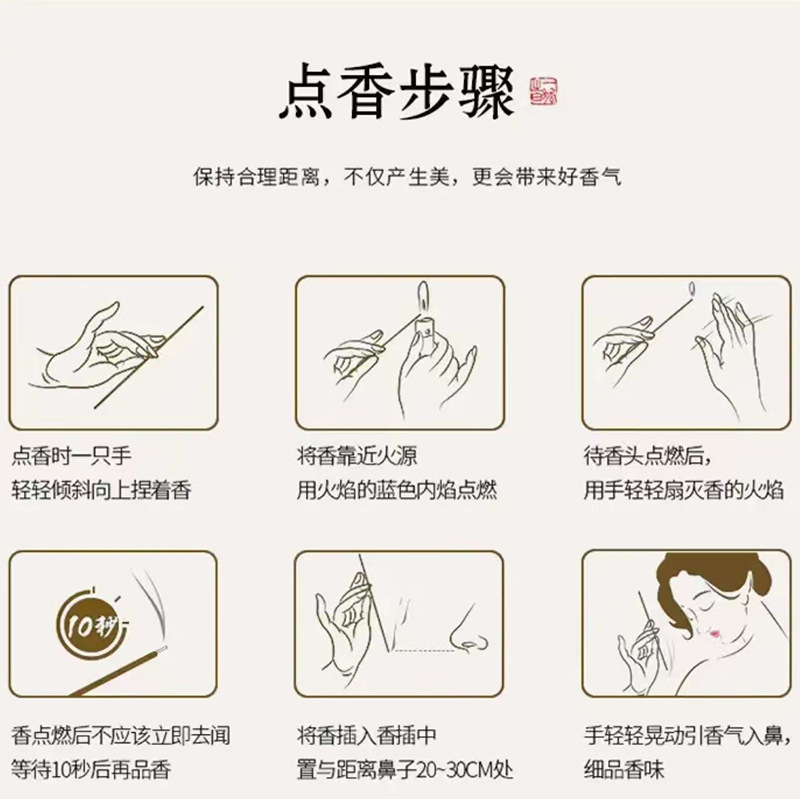 点香步骤

保持合理距离，不仅产生美，更会带来好香气

点香时一只手
轻轻倾斜向上捏着香

将香靠近火源
用火焰的蓝色内焰点燃

待香头点燃后，
用手轻轻扇灭香的火焰

10秒

香点燃后不应该立即去闻
等待10秒后再品香

将香插入香插中
置与距离鼻子20~30CM处

手轻轻晃动引香气入鼻，
细品香味