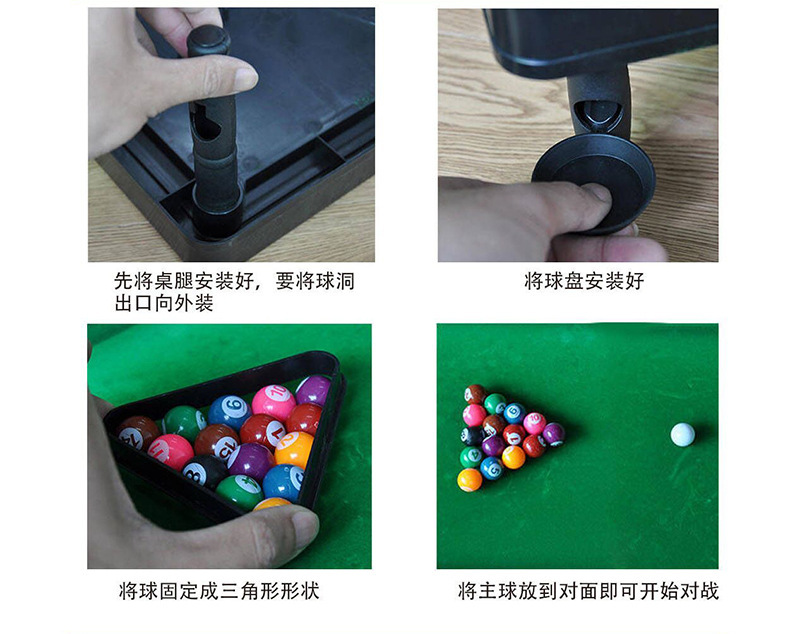 先将桌腿安装好，要将球洞出口向外装

将球盘安装好

将球固定成三角形形状

将主球放到对面即可开始对战