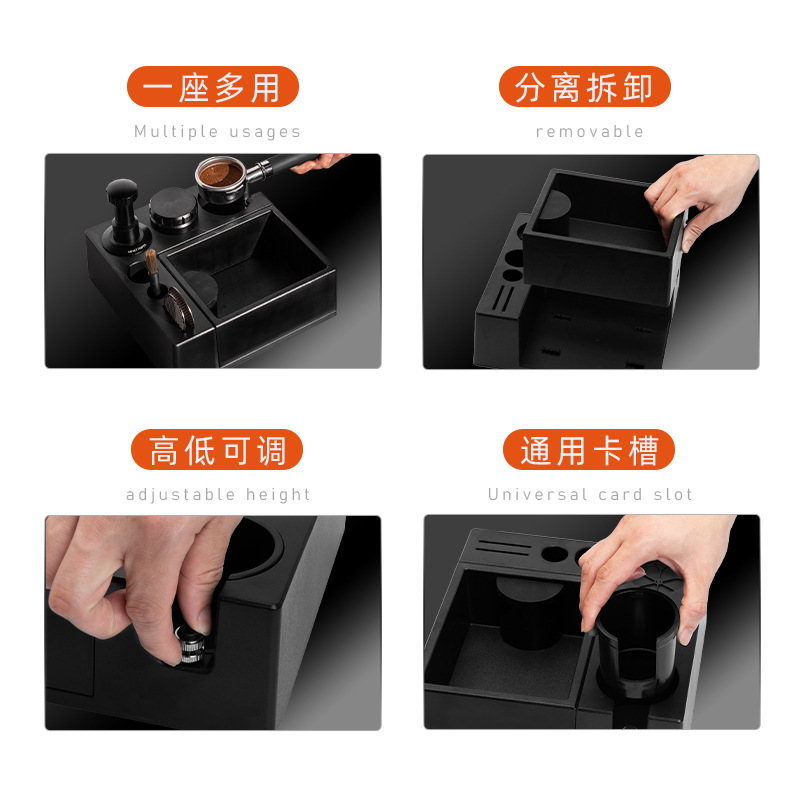 一座多用

Multiple usages

分离拆卸

removable

高低可调

adjustable height

通用卡槽

Universal card slot