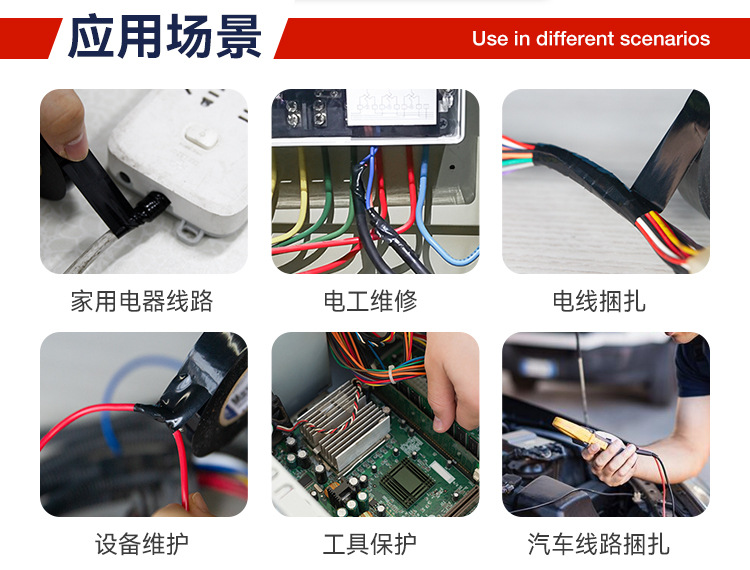 应用场景

Use in different scenarios

家用电器线路

电工维修

电线捆扎

设备维护

工具保护

汽车线路捆扎