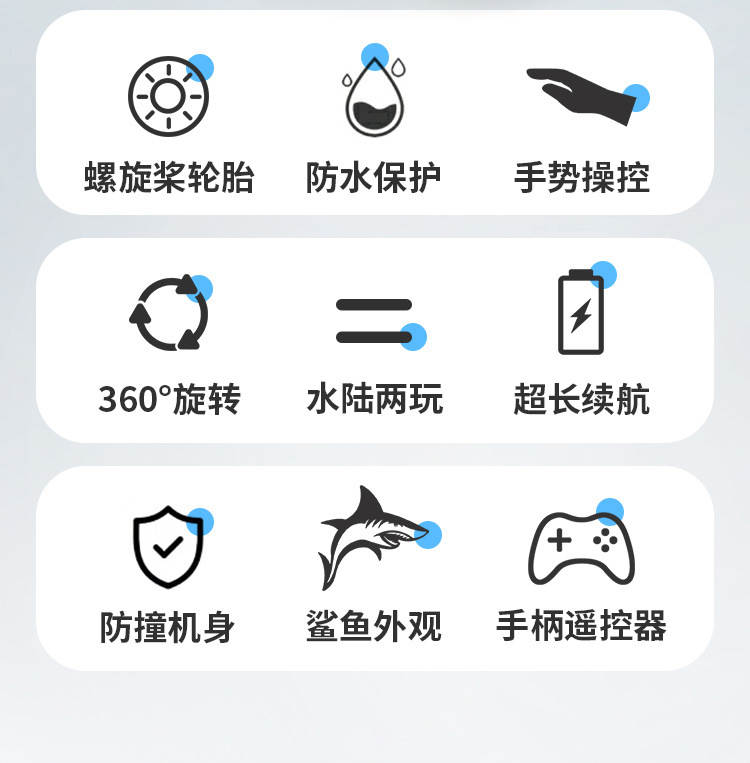 螺旋桨轮胎 防水保护 手势操控

360°旋转 水陆两玩 超长续航

防撞机身 鲨鱼外观 手柄遥控器