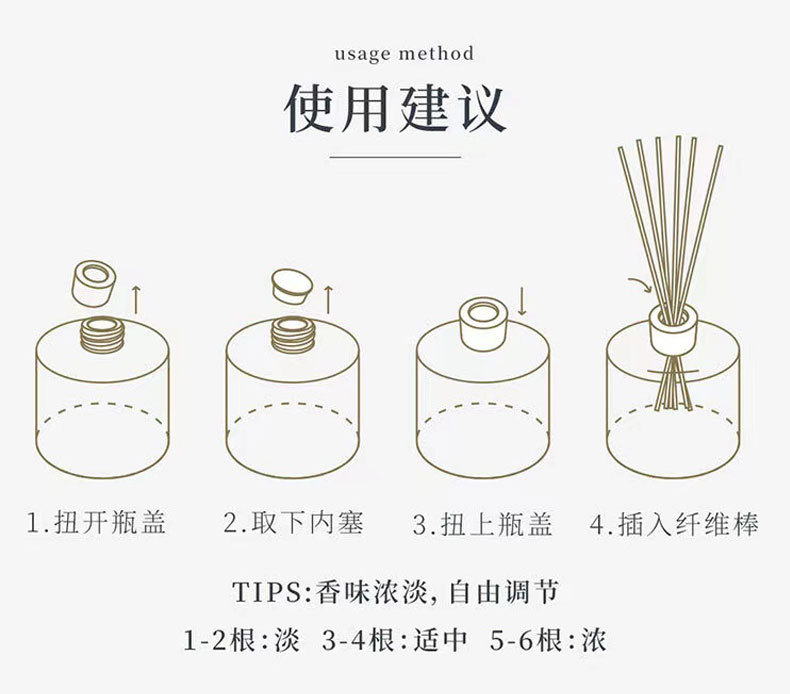 usage method

使用建议

1.扭开瓶盖

2.取下内塞

3.扭上瓶盖

4.插入纤维棒

TIPS:香味浓淡,自由调节

1-2根:淡 3-4根:适中 5-6根:浓