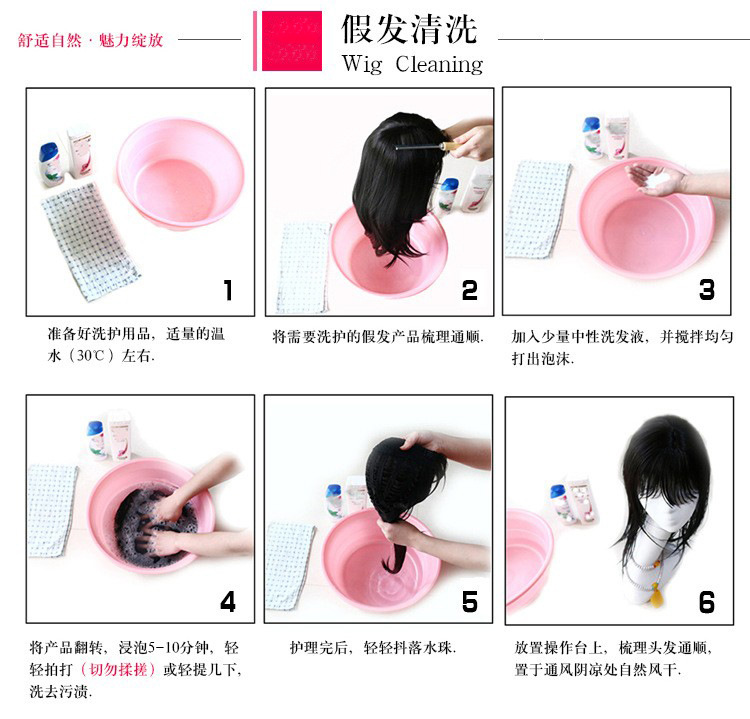 舒适自然 · 魅力绽放

假发清洗
Wig Cleaning

1

准备好洗护用品，适量的温水（30℃）左右.

2

将需要洗护的假发产品梳理通顺.

3

加入少量中性洗发液，并搅拌均匀打出泡沫.

4

将产品翻转，浸泡5-10分钟，轻轻拍打（切勿揉搓）或轻提几下，洗去污渍.

5

护理完后，轻轻抖落水珠.

6

放置操作台上，梳理头发通顺，置于通风阴凉处自然风干.