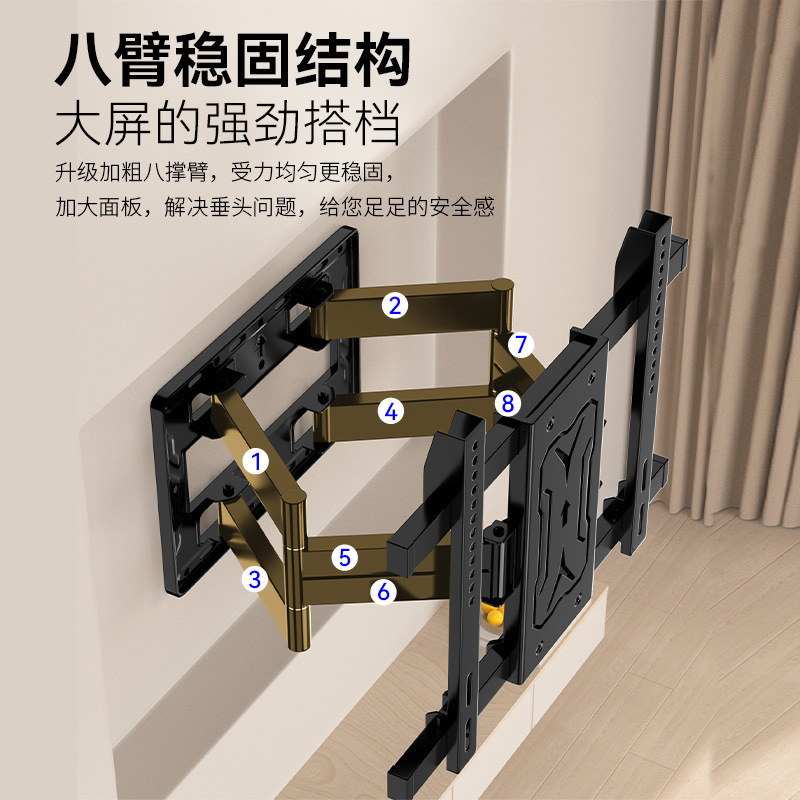 八臂稳固结构
大屏的强劲搭档

升级加粗八撑臂，受力均匀更稳固，
加大面板，解决垂头问题，给您足足的安全感

2
7
4
8
1
5
3
6