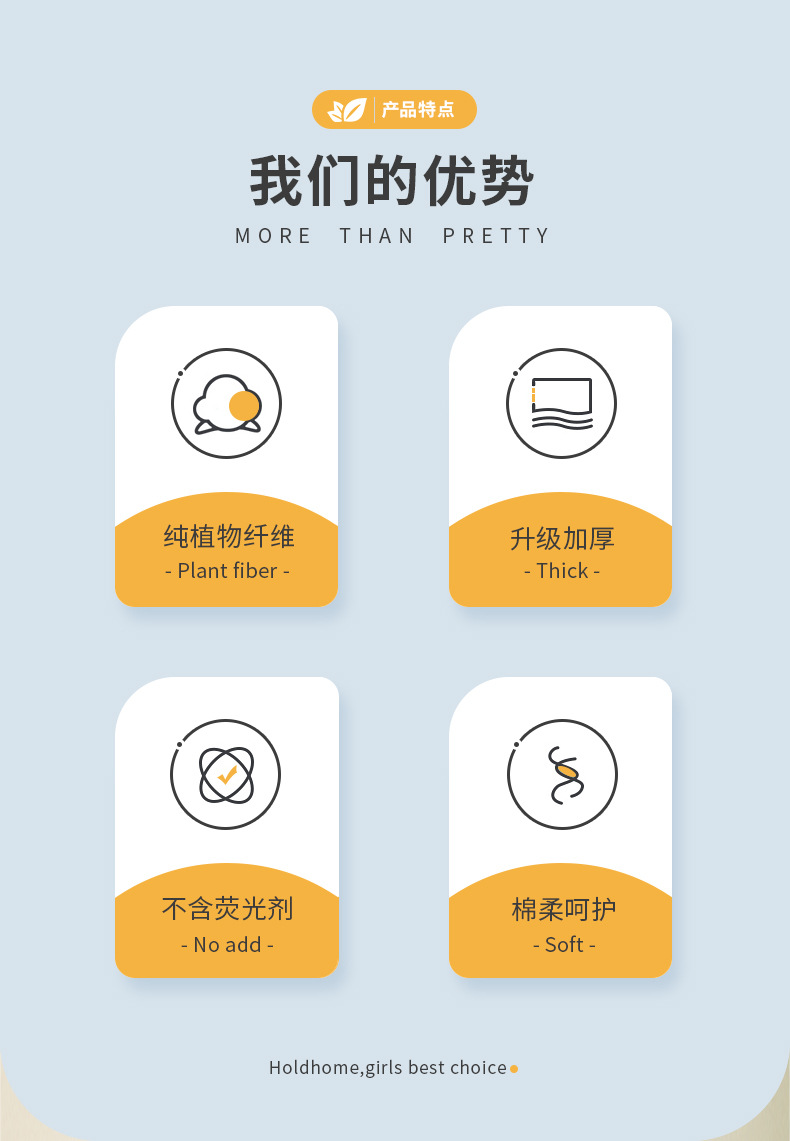 产品特点

我们的优势

MORE THAN PRETTY

纯植物纤维
- Plant fiber -

升级加厚
- Thick -

不含荧光剂
- No add -

棉柔呵护
- Soft -

Holdhome,girls best choice