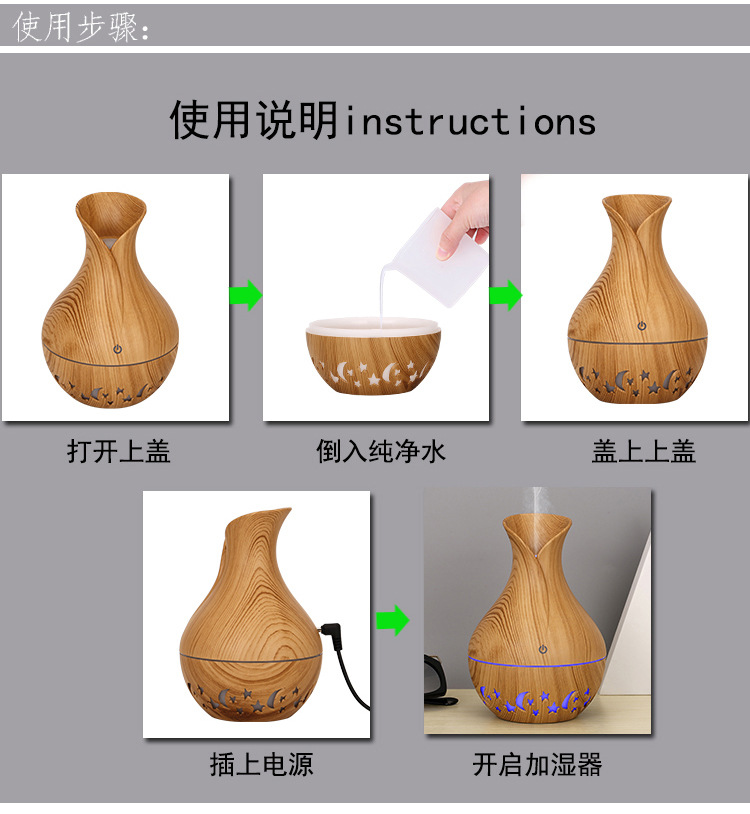 使用步骤:

使用说明instructions

打开上盖

倒入纯净水

盖上上盖

插上电源

开启加湿器