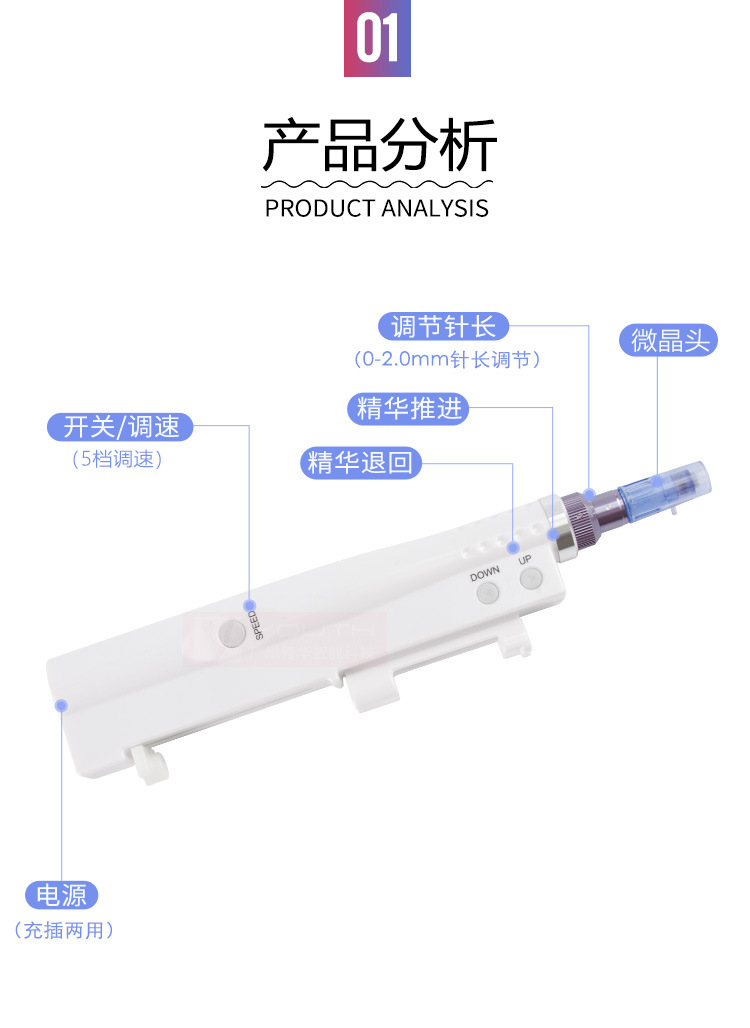 01

产品分析

PRODUCT ANALYSIS

调节针长
（0-2.0mm针长调节）

微晶头

精华推进

开关/调速
（5档调速）

精华退回

DOWN

UP

SPEED

电源
（充插两用）