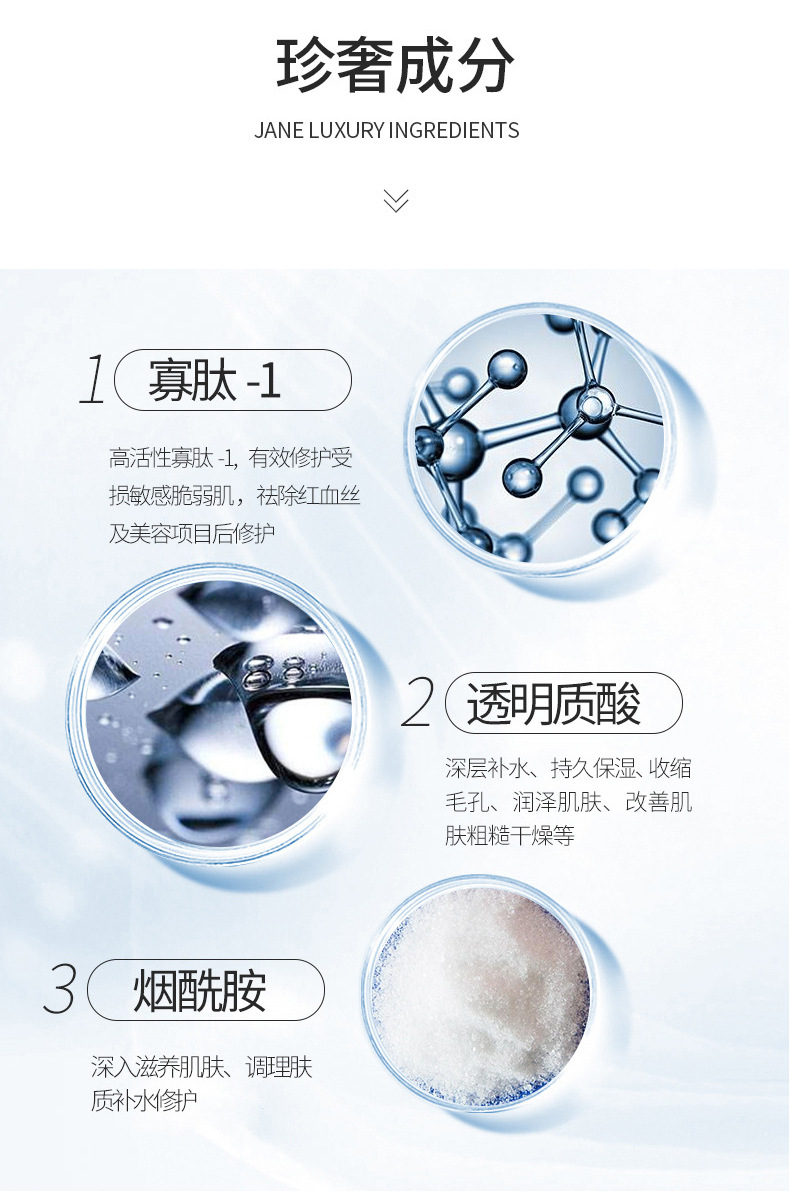 珍奢成分

JANE LUXURY INGREDIENTS

1 寡肽 -1

高活性寡肽 -1, 有效修护受损敏感脆弱肌，祛除红血丝及美容项目后修护

2 透明质酸

深层补水、持久保湿、收缩毛孔、润泽肌肤、改善肌肤粗糙干燥等

3 烟酰胺

深入滋养肌肤、调理肤质补水修护