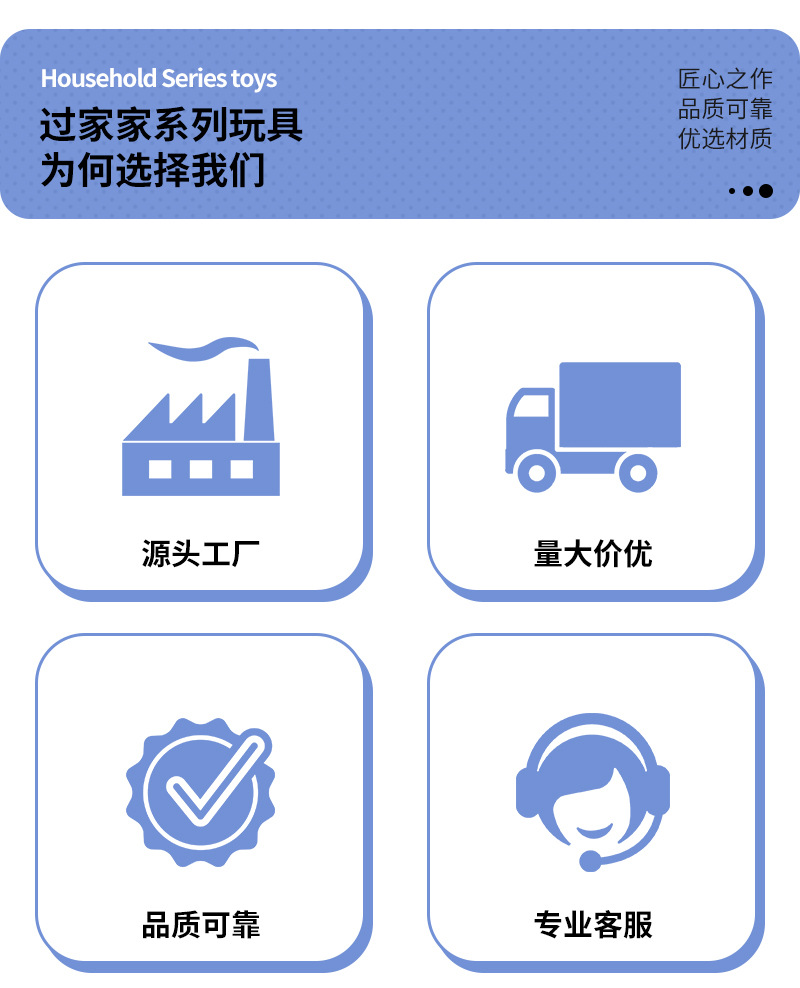 Household Series toys

过家家系列玩具
为何选择我们

匠心之作
品质可靠
优选材质

源头工厂

量大价优

品质可靠

专业客服